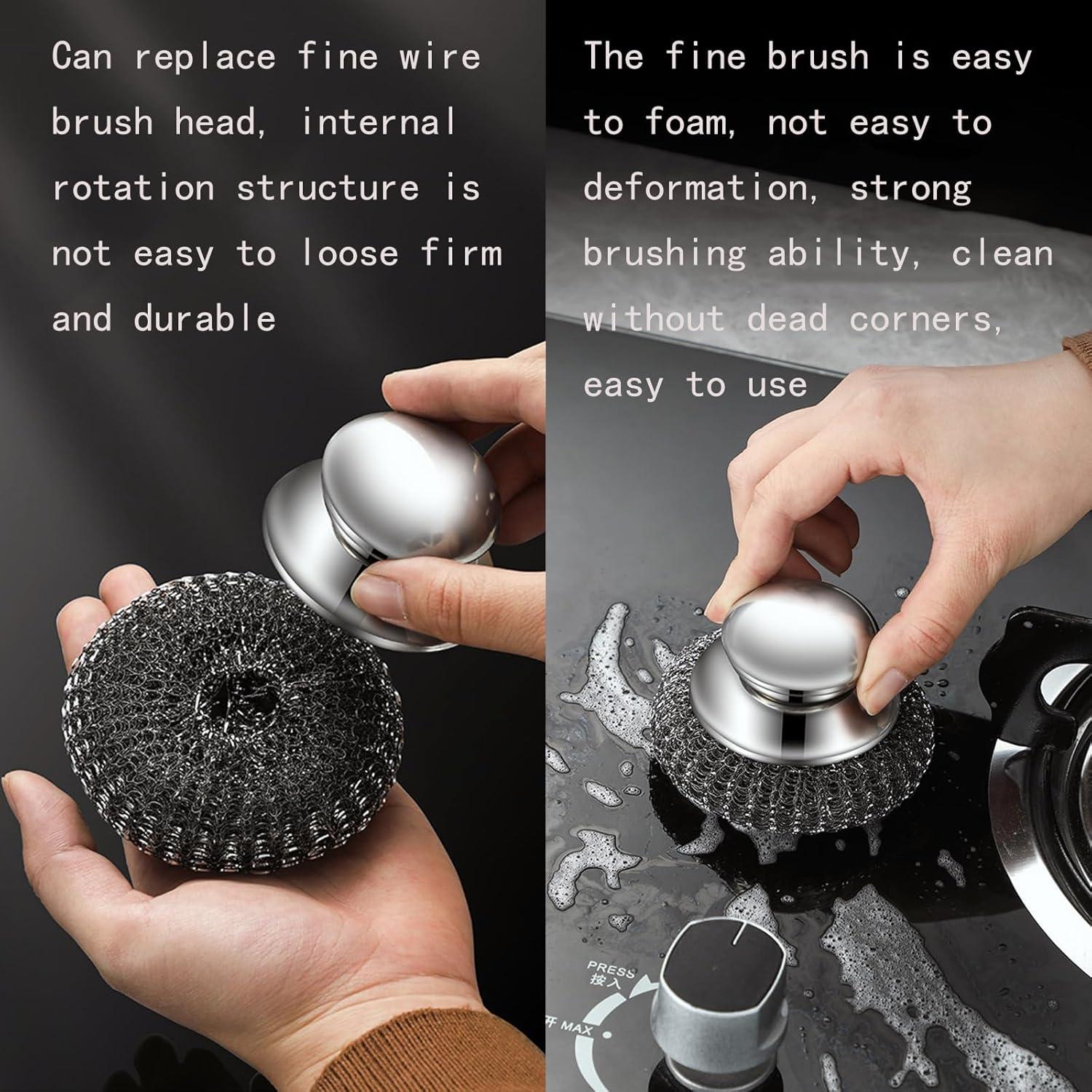 Can replace fine wire brush head, internal rotation structure is not easy to loose firm and durable

The fine brush is easy to foam, not easy to deformation, strong brushing ability, clean without dead corners, easy to use

PRESS
按入
开 MAX