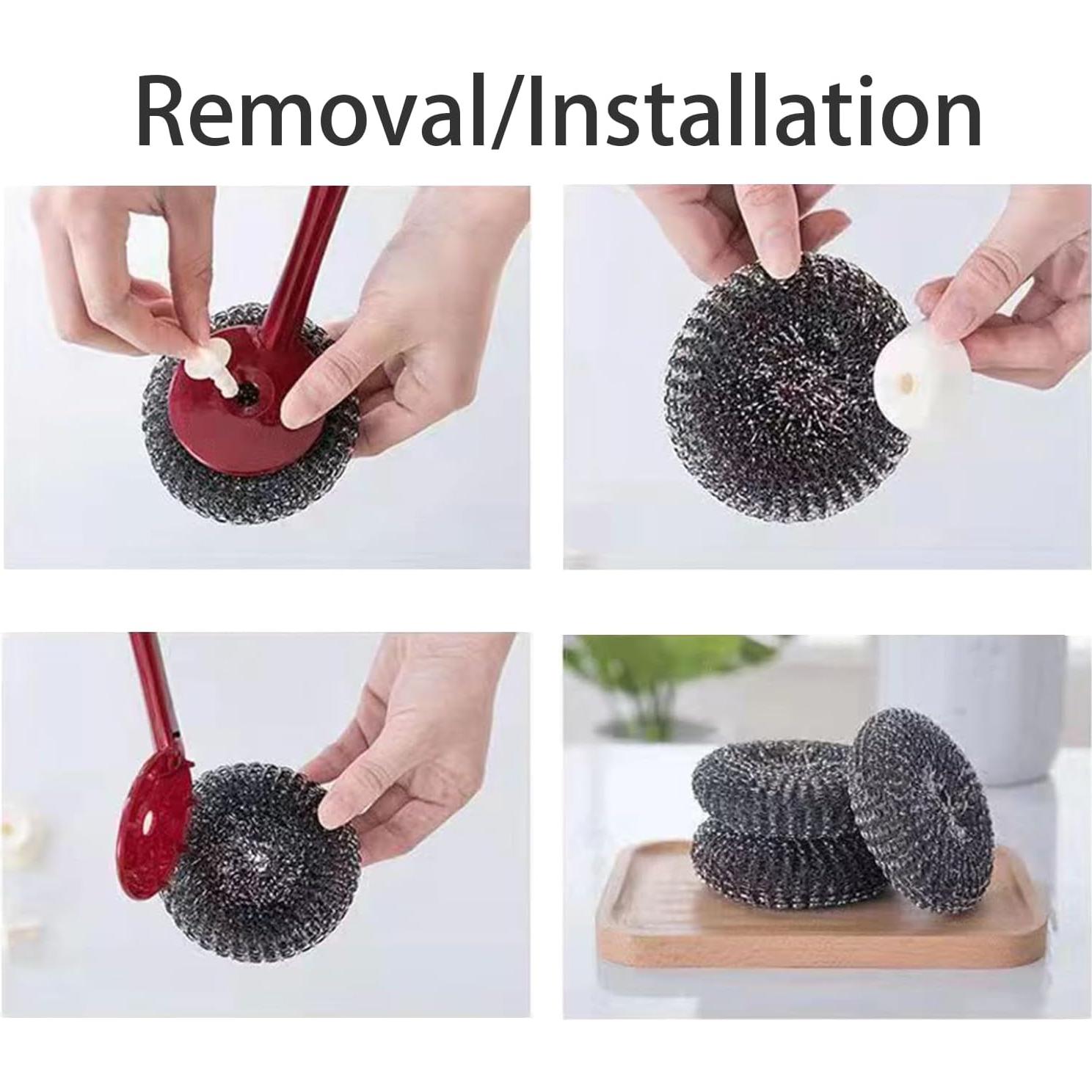 Removal/Installation