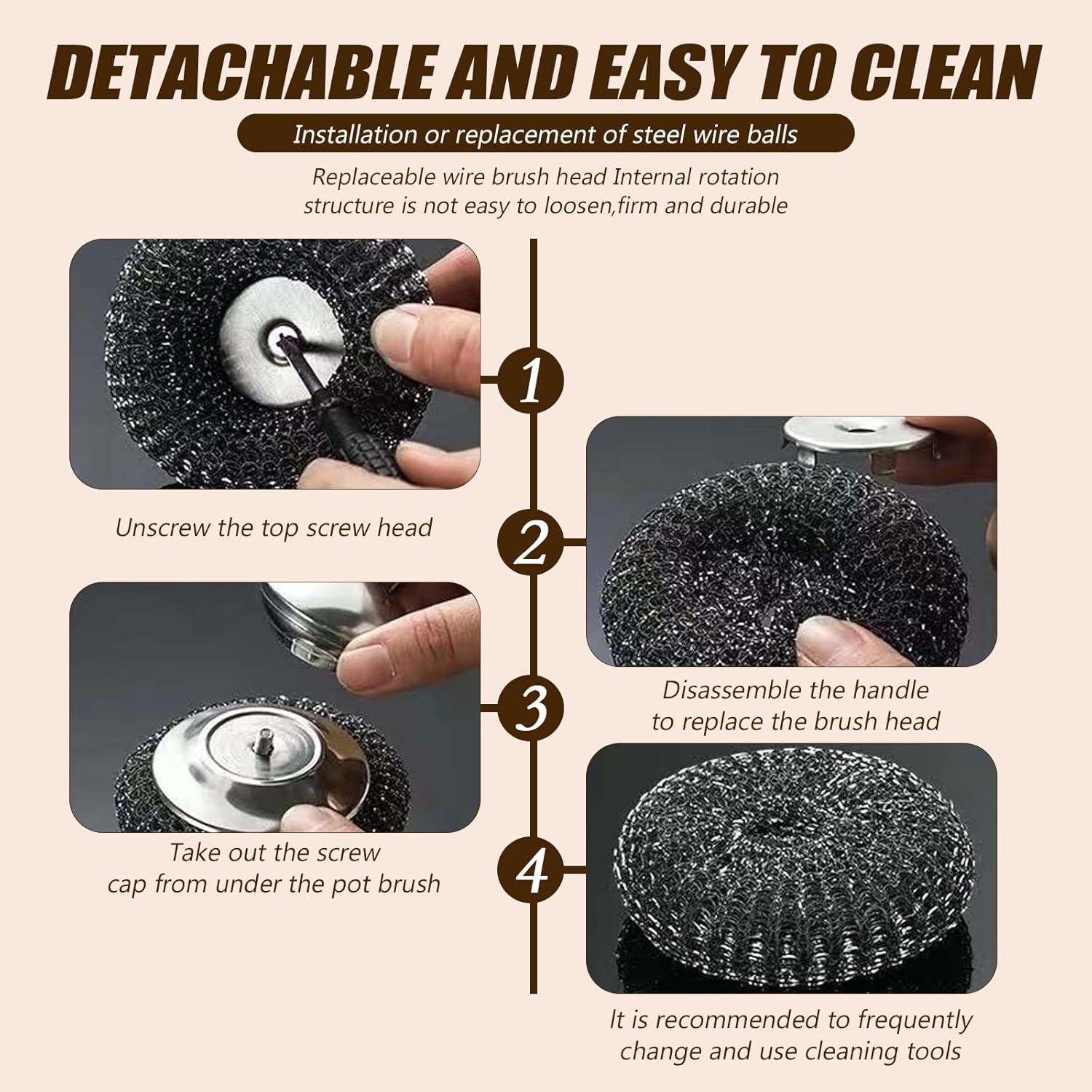 DETACHABLE AND EASY TO CLEAN

Installation or replacement of steel wire balls

Replaceable wire brush head Internal rotation structure is not easy to loosen,firm and durable

1

Unscrew the top screw head

2

Disassemble the handle to replace the brush head

3

Take out the screw cap from under the pot brush

4

It is recommended to frequently change and use cleaning tools