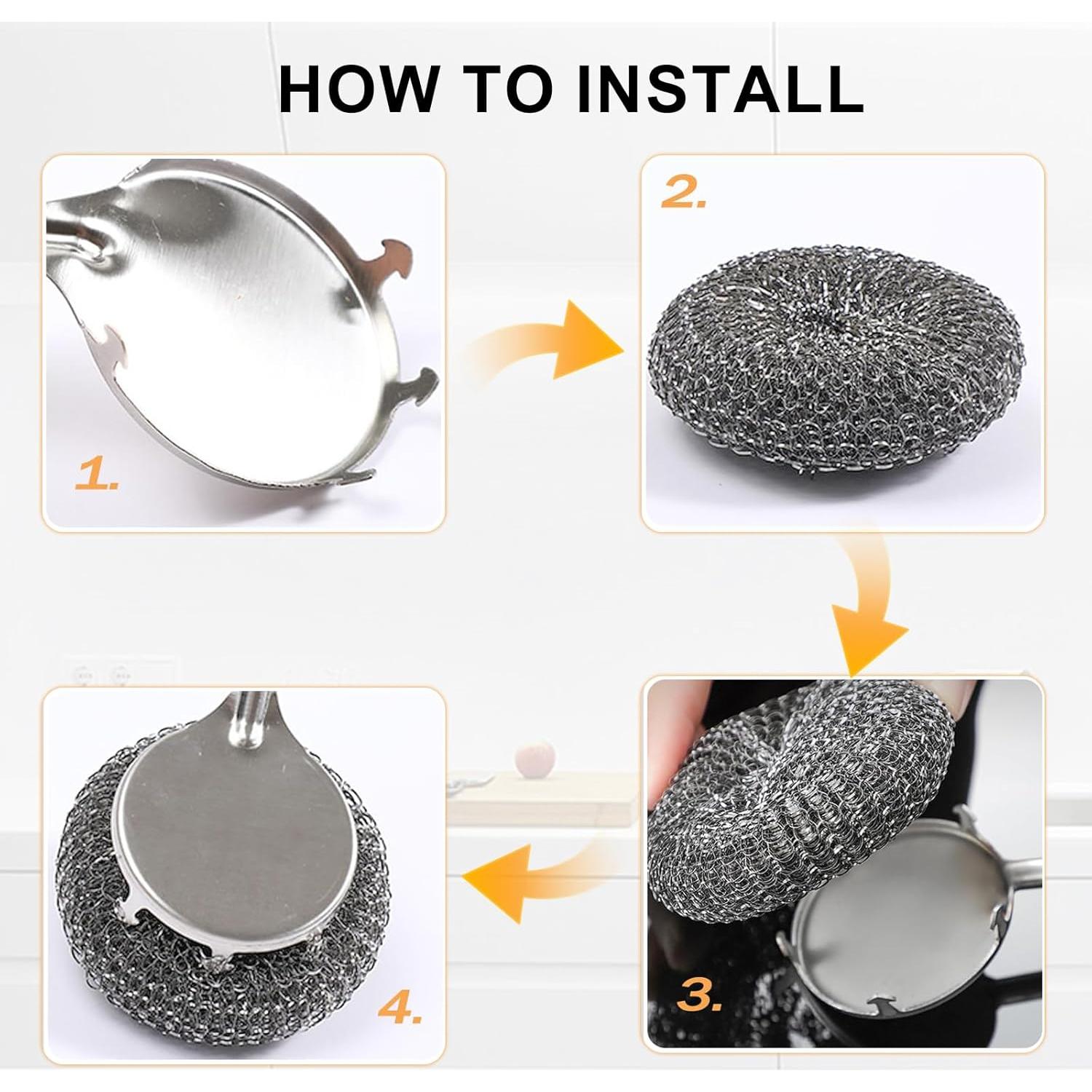 HOW TO INSTALL

1.

2.

3.

4.