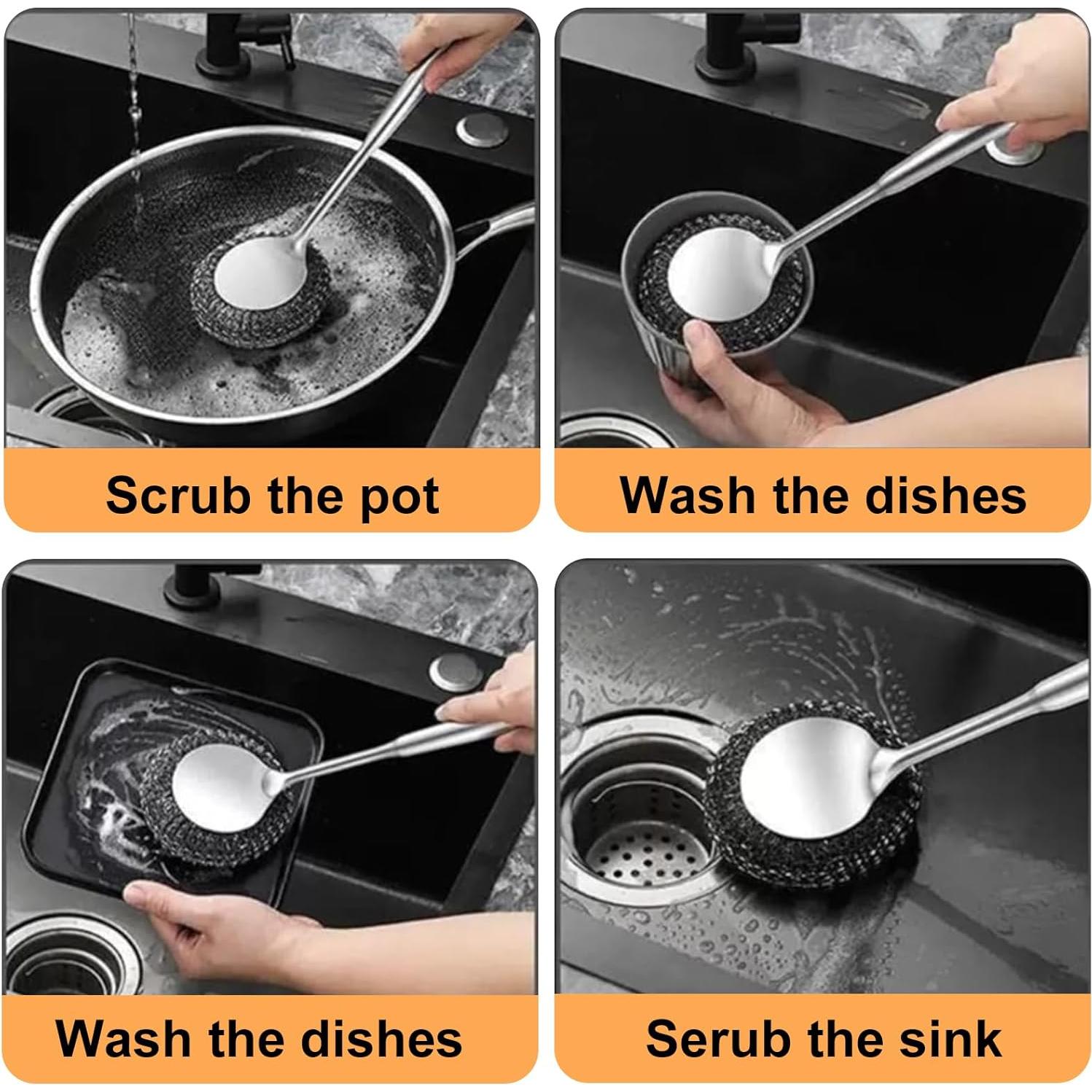 Scrub the pot

Wash the dishes

Wash the dishes

Serub the sink