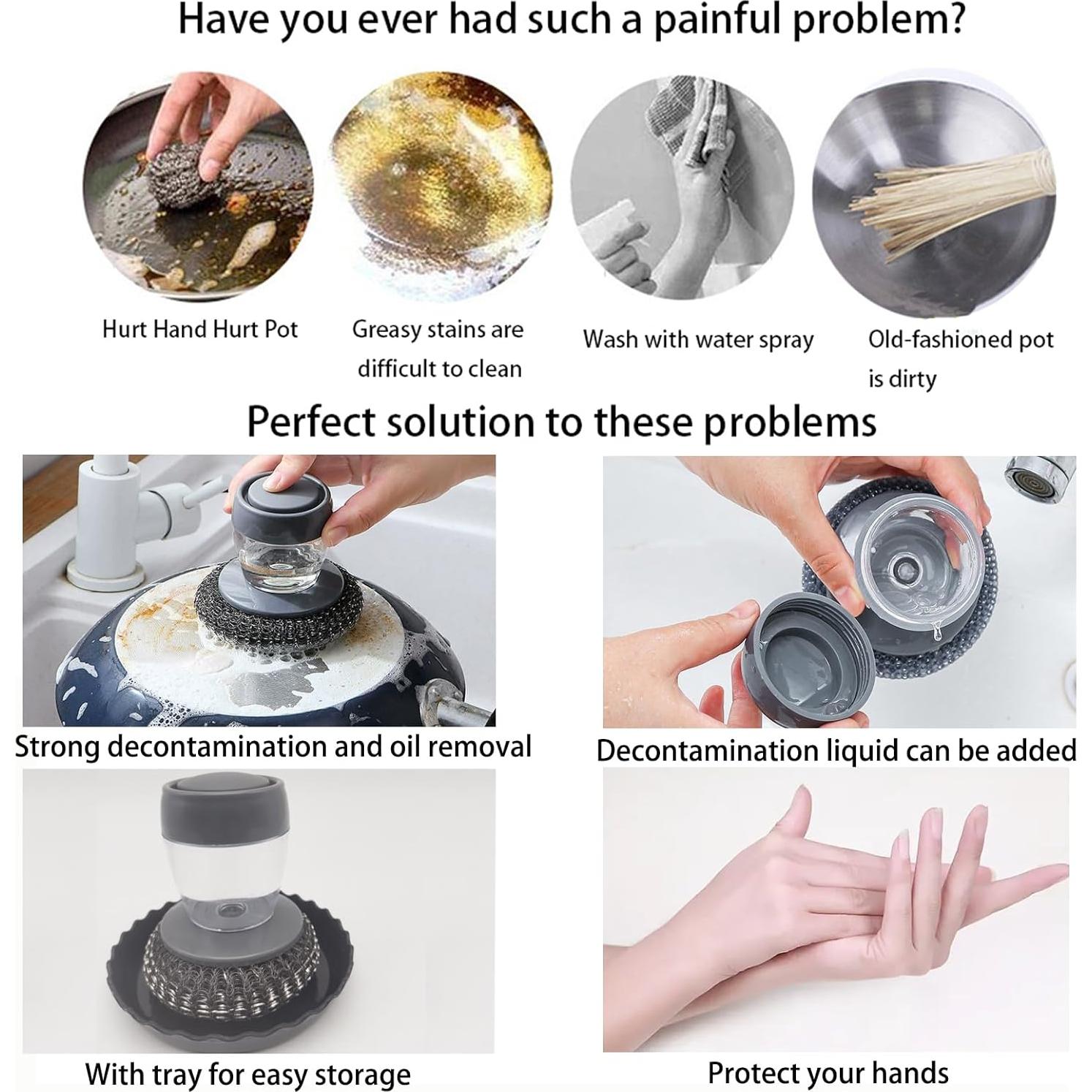 Have you ever had such a painful problem?

Hurt Hand Hurt Pot

Greasy stains are difficult to clean

Wash with water spray

Old-fashioned pot is dirty

Perfect solution to these problems

Strong decontamination and oil removal

Decontamination liquid can be added

With tray for easy storage

Protect your hands