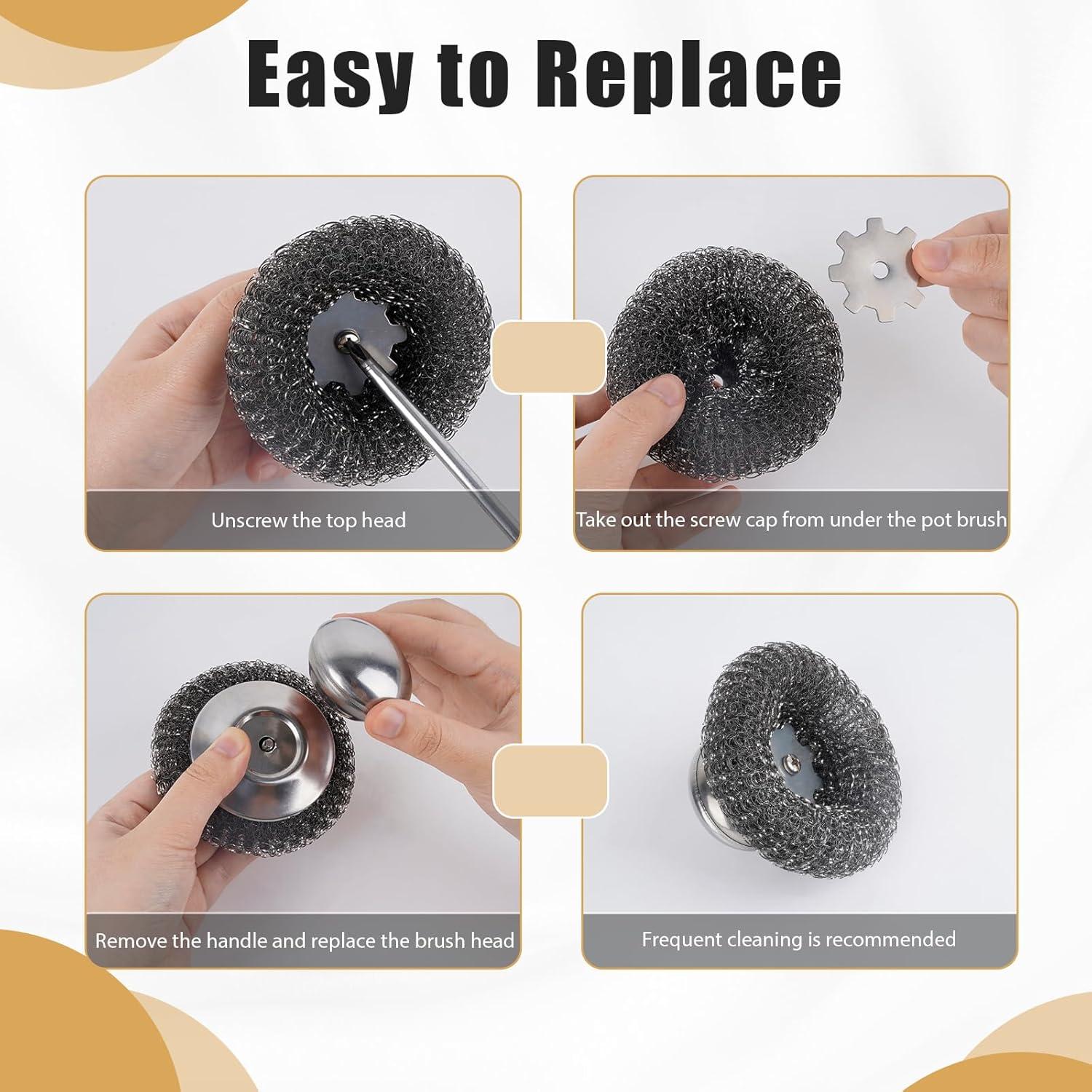 Easy to Replace

Unscrew the top head

Take out the screw cap from under the pot brush

Remove the handle and replace the brush head

Frequent cleaning is recommended