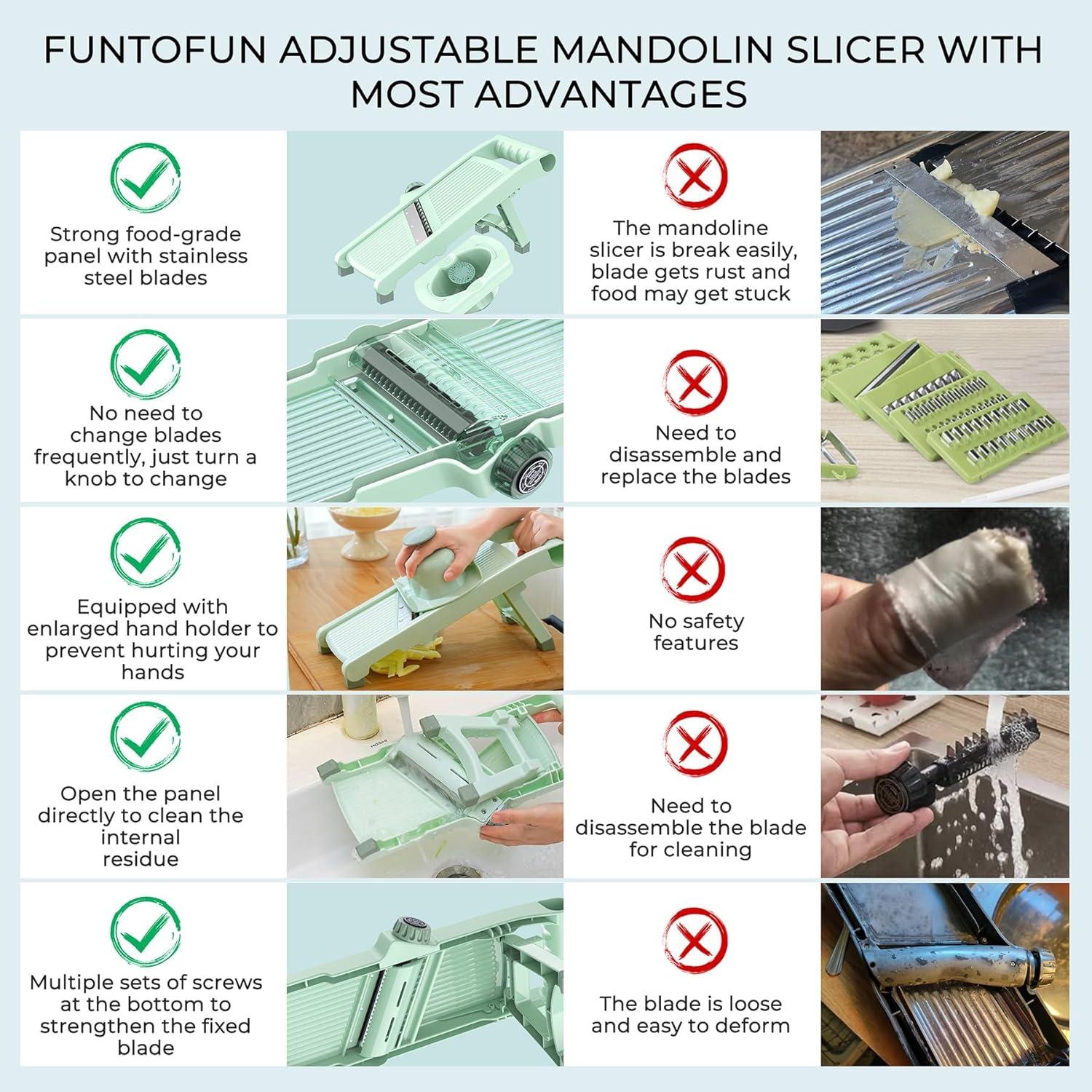 FUNTOFUN ADJUSTABLE MANDOLIN SLICER WITH MOST ADVANTAGES

Strong food-grade panel with stainless steel blades

The mandoline slicer is break easily, blade gets rust and food may get stuck

No need to change blades frequently, just turn a knob to change

Need to disassemble and replace the blades

Equipped with enlarged hand holder to prevent hurting your hands

No safety features

Open the panel directly to clean the internal residue

Need to disassemble the blade for cleaning

Multiple sets of screws at the bottom to strengthen the fixed blade

The blade is loose and easy to deform