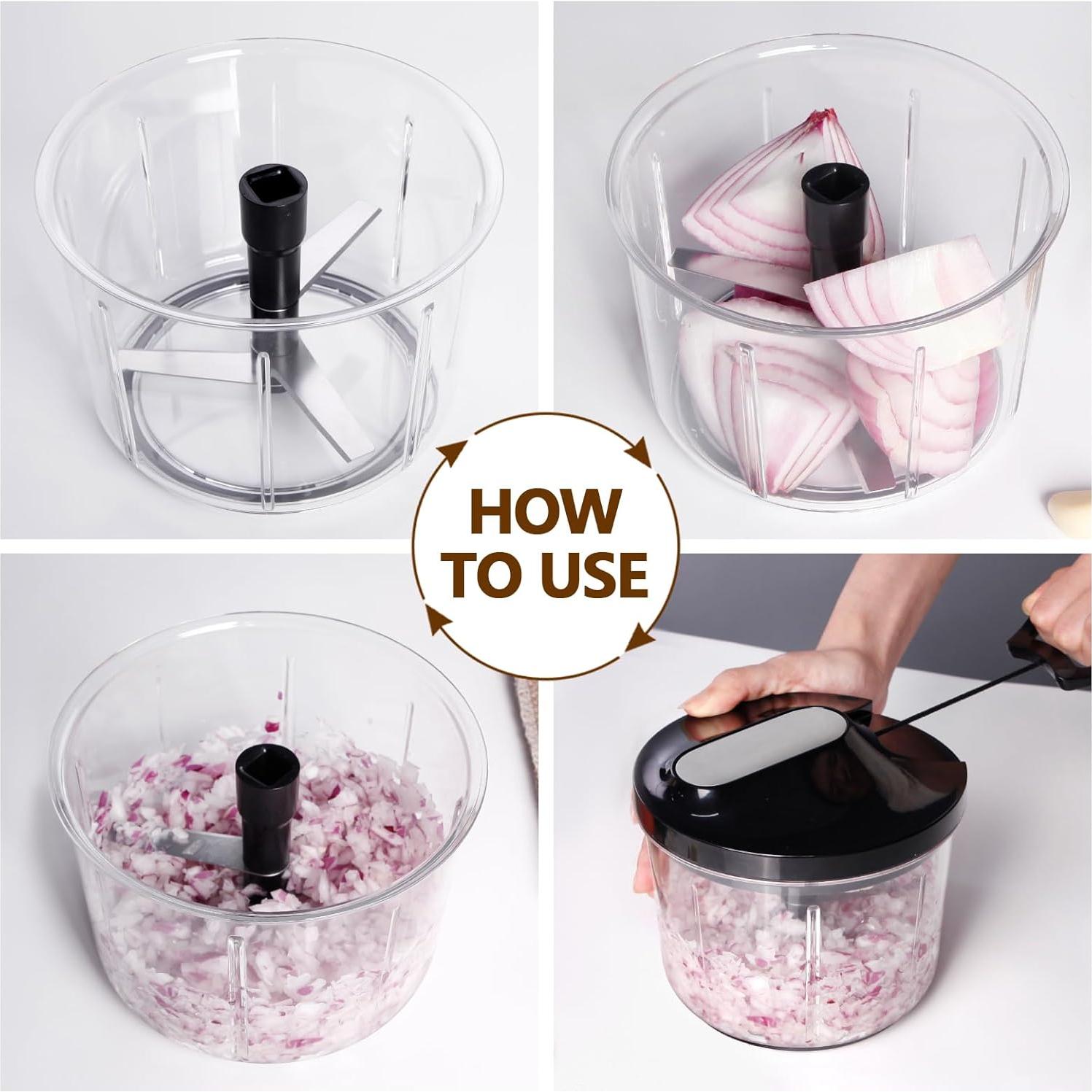 HOW TO USE