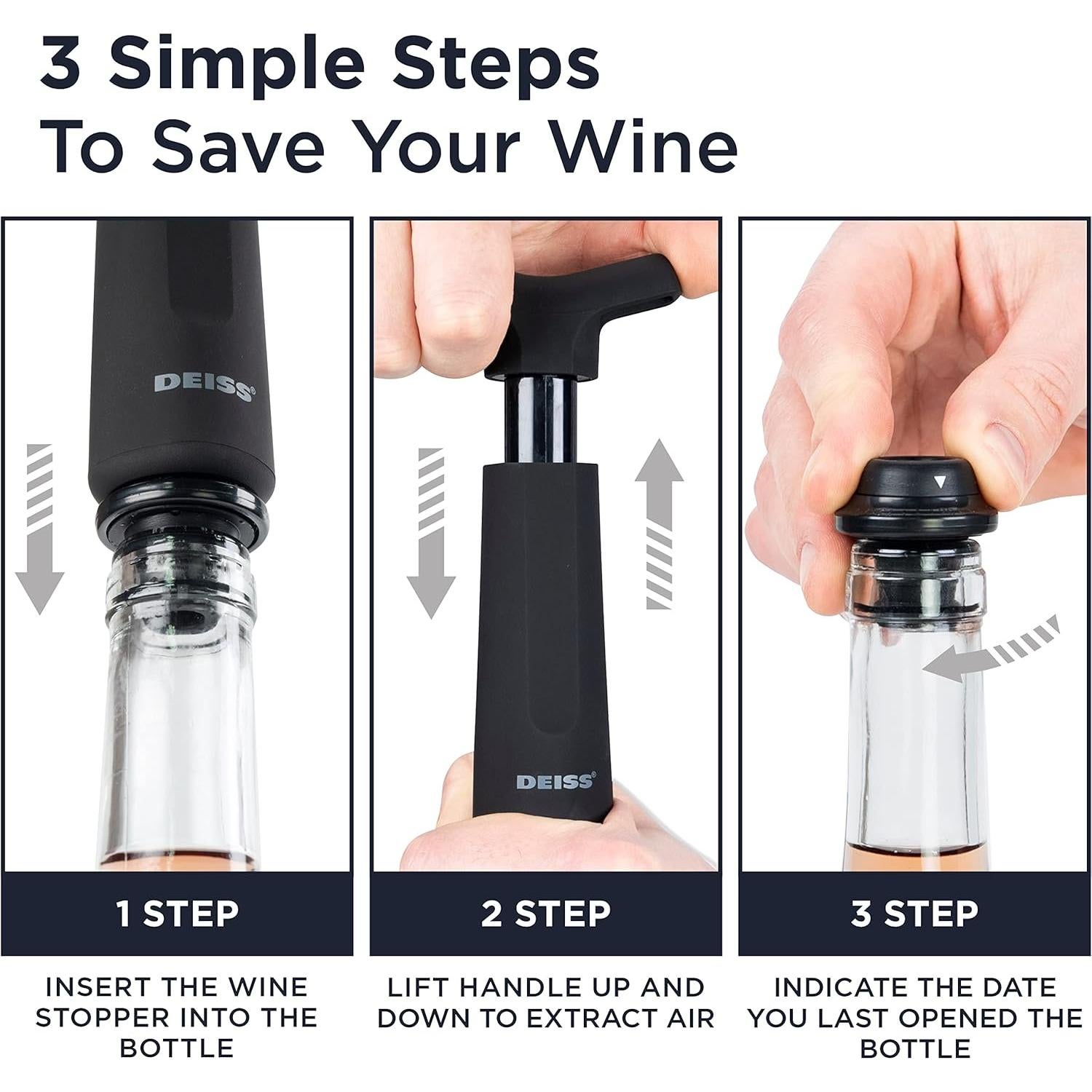 3 Simple Steps
To Save Your Wine

DEISS®

1 STEP

INSERT THE WINE STOPPER INTO THE BOTTLE

DEISS®

2 STEP

LIFT HANDLE UP AND DOWN TO EXTRACT AIR

3 STEP

INDICATE THE DATE YOU LAST OPENED THE BOTTLE