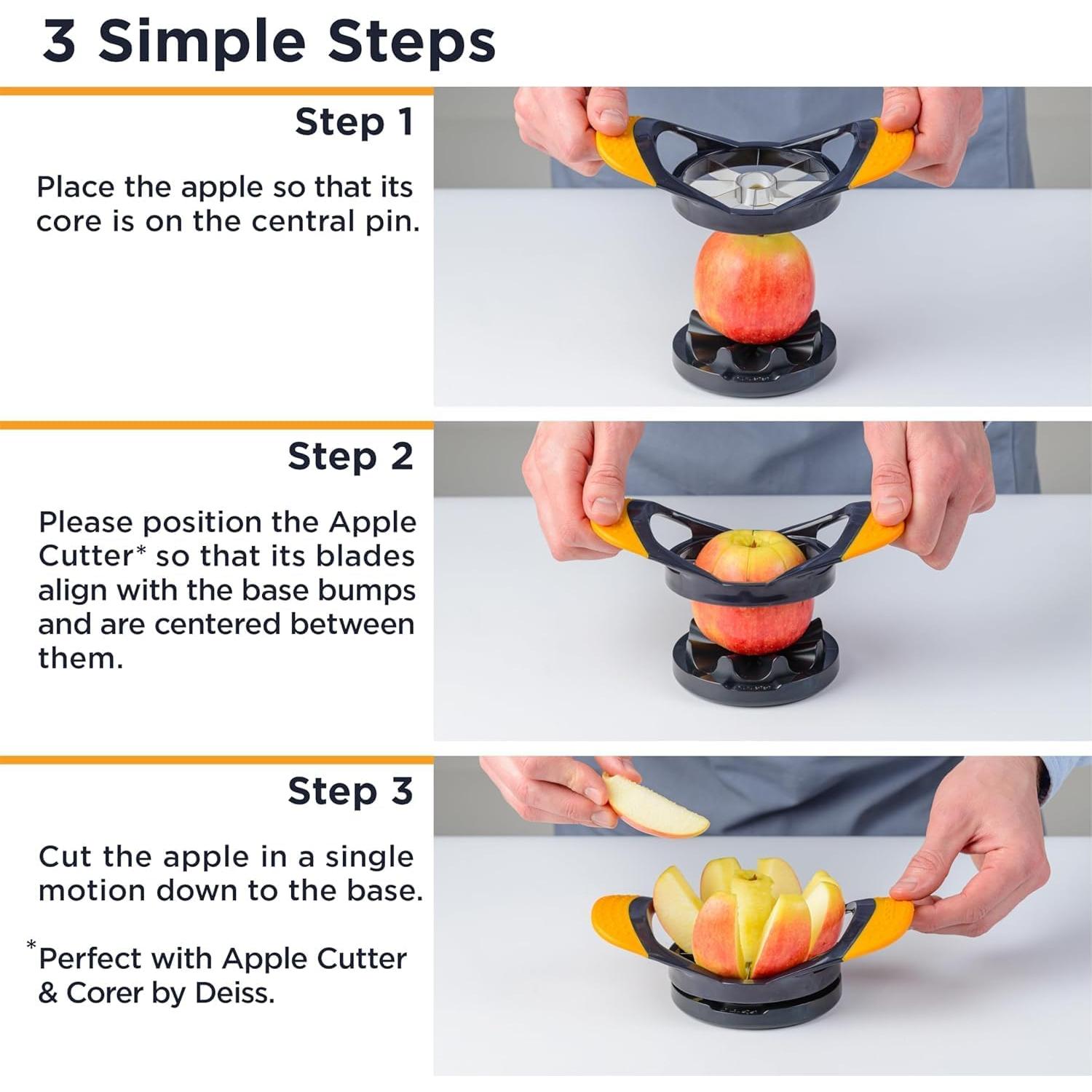 3 Simple Steps

Step 1

Place the apple so that its core is on the central pin.

Step 2

Please position the Apple Cutter* so that its blades align with the base bumps and are centered between them.

Step 3

Cut the apple in a single motion down to the base.

*Perfect with Apple Cutter & Corer by Deiss.