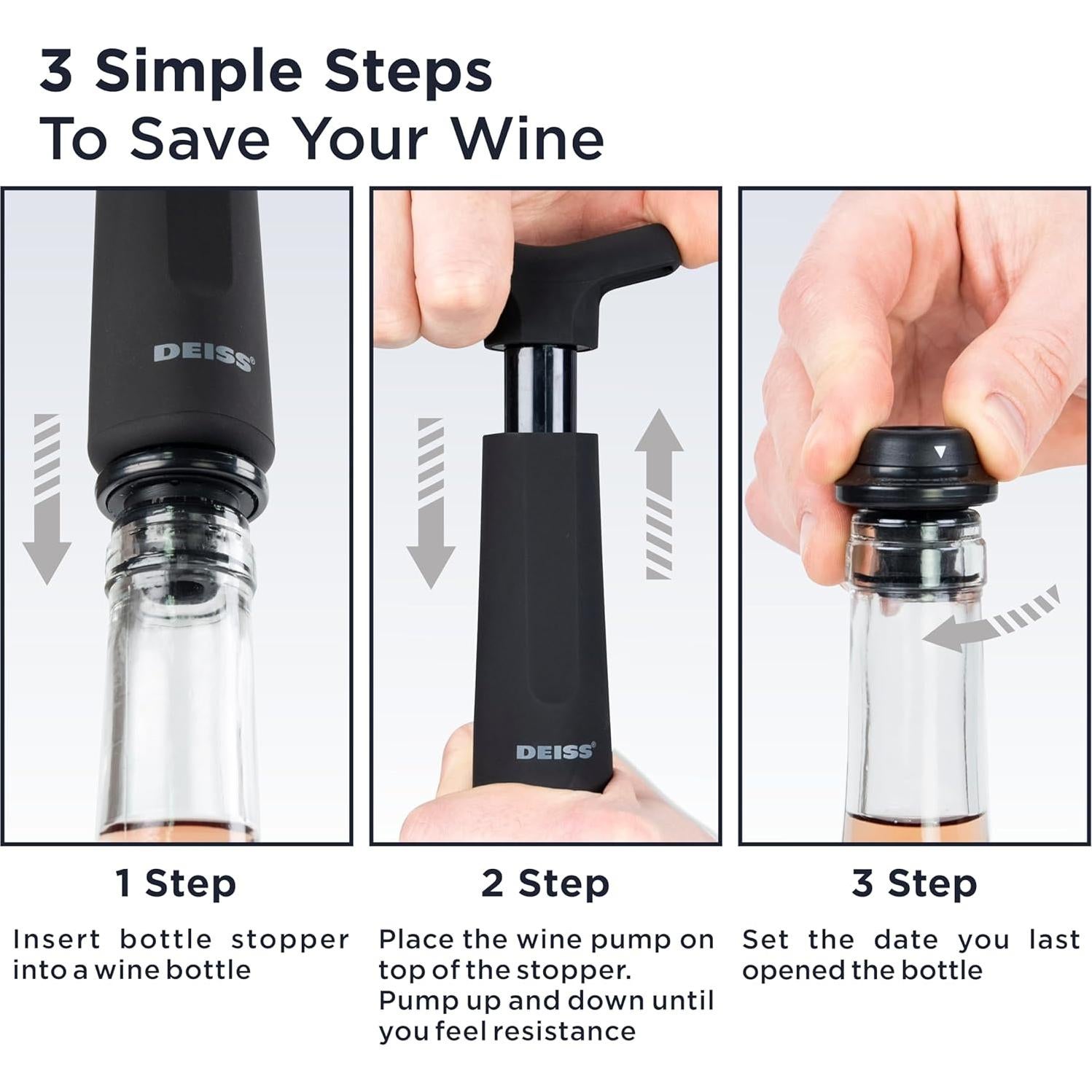 3 Simple Steps
To Save Your Wine

DEISS®

DEISS®

1 Step

Insert bottle stopper into a wine bottle

2 Step

Place the wine pump on top of the stopper.
Pump up and down until you feel resistance

3 Step

Set the date you last opened the bottle