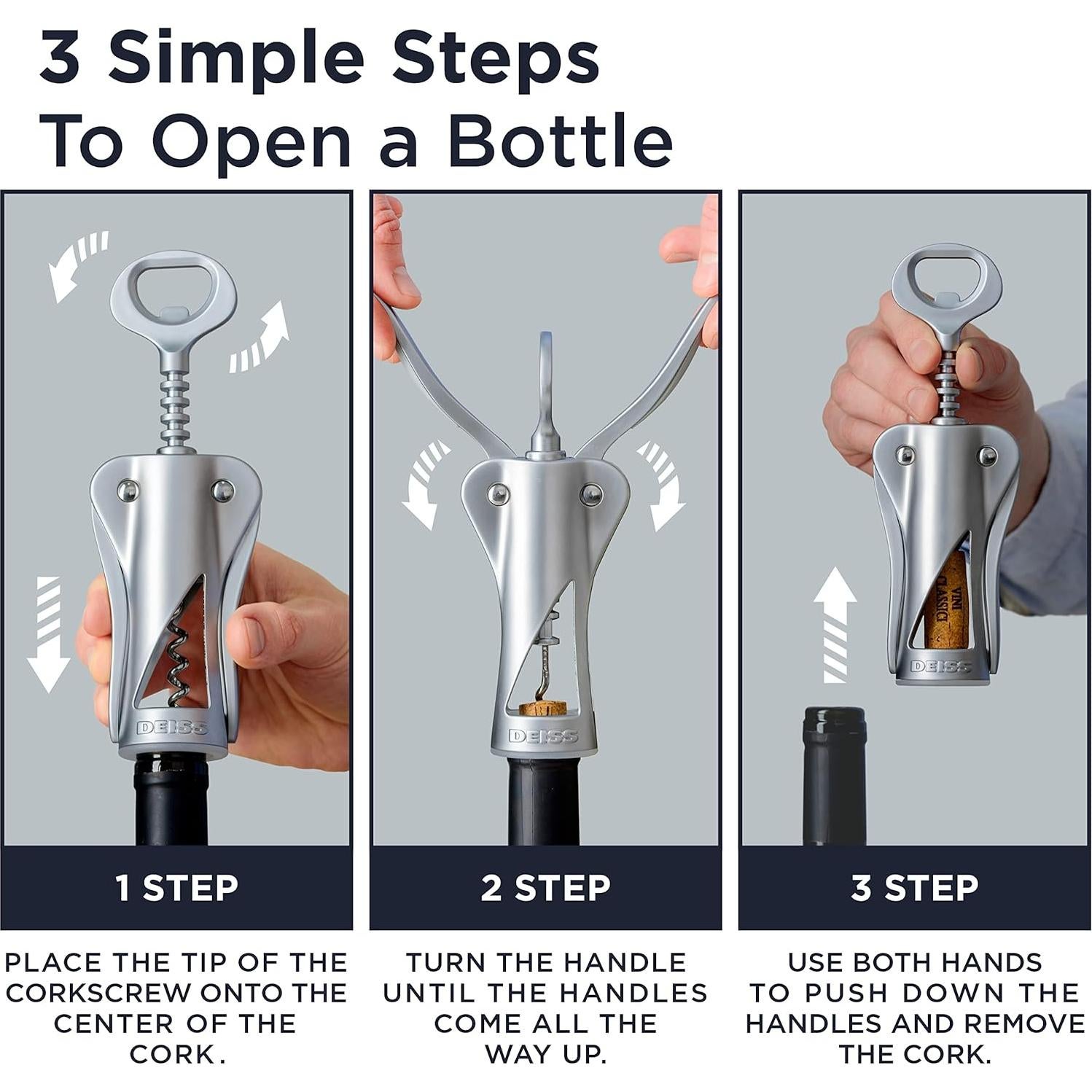 3 Simple Steps
To Open a Bottle

DEISS

1 STEP

PLACE THE TIP OF THE CORKSCREW ONTO THE CENTER OF THE CORK.

DEISS

2 STEP

TURN THE HANDLE UNTIL THE HANDLES COME ALL THE WAY UP.

VINI CLASSICI

DEISS

3 STEP

USE BOTH HANDS TO PUSH DOWN THE HANDLES AND REMOVE THE CORK.