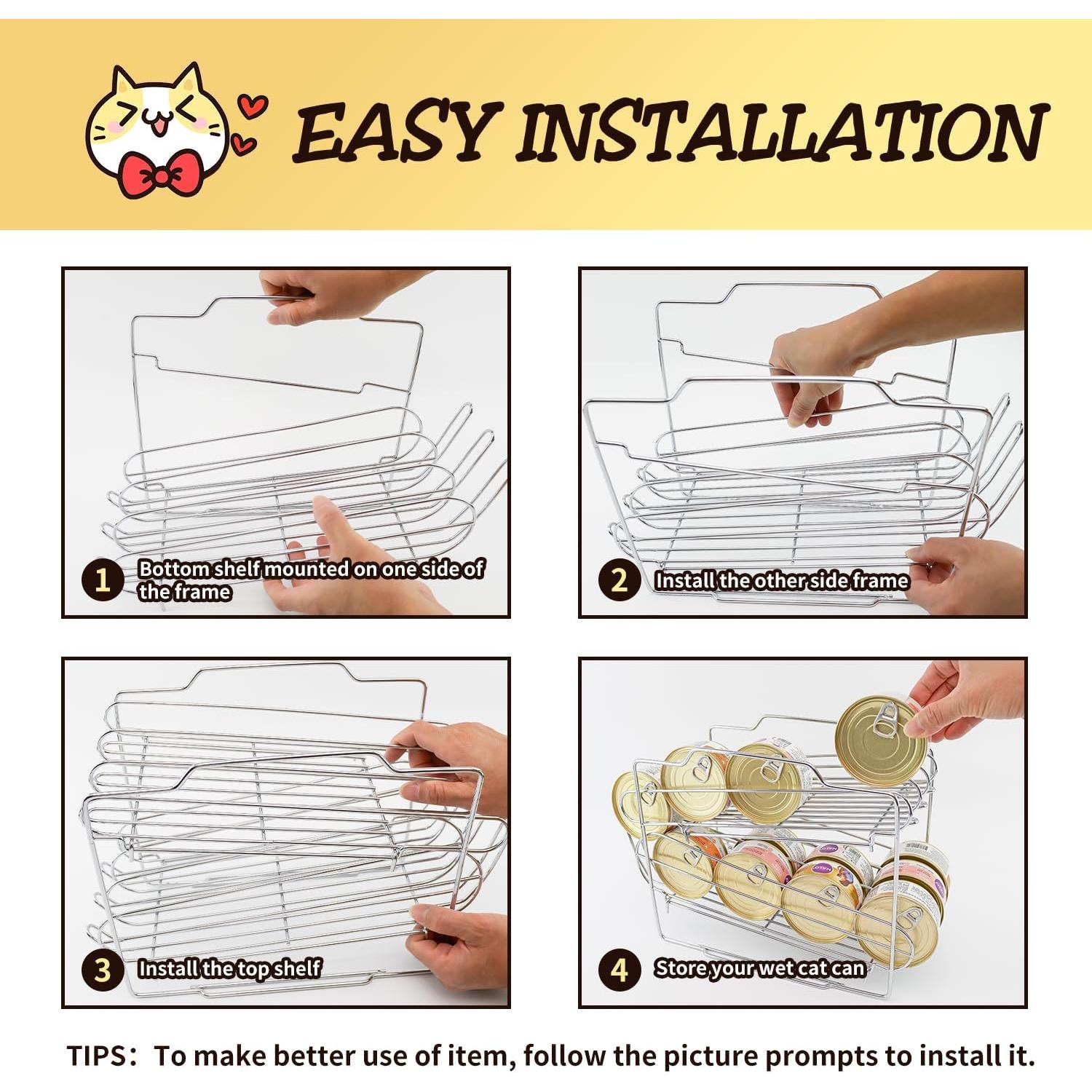 EASY INSTALLATION

1 Bottom shelf mounted on one side of the frame

2 Install the other side frame

3 Install the top shelf

4 Store your wet cat can

TIPS: To make better use of item, follow the picture prompts to install it.