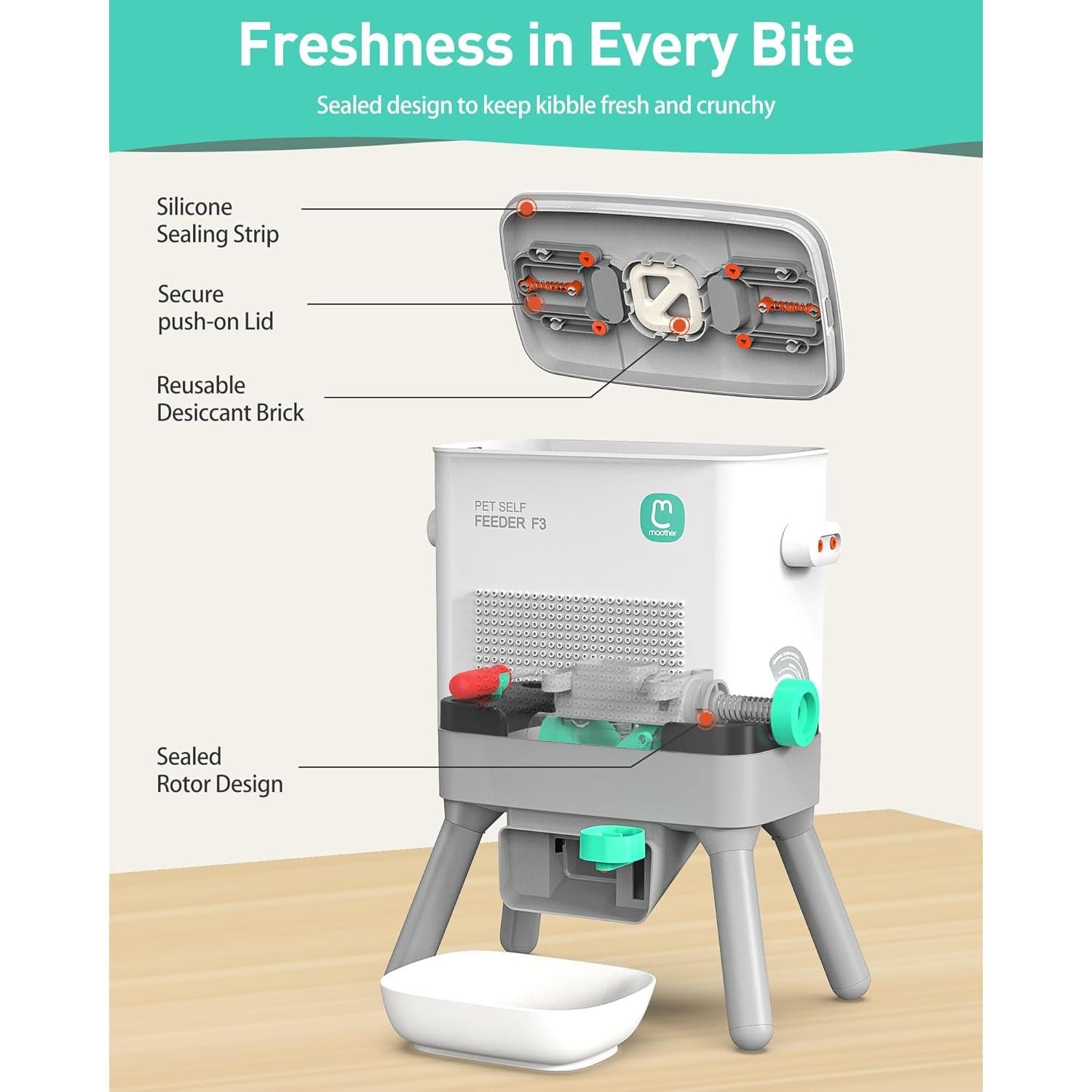 Freshness in Every Bite

Sealed design to keep kibble fresh and crunchy

Silicone Sealing Strip

Secure push-on Lid

Reusable Desiccant Brick

PET SELF FEEDER F3

moother

Sealed Rotor Design