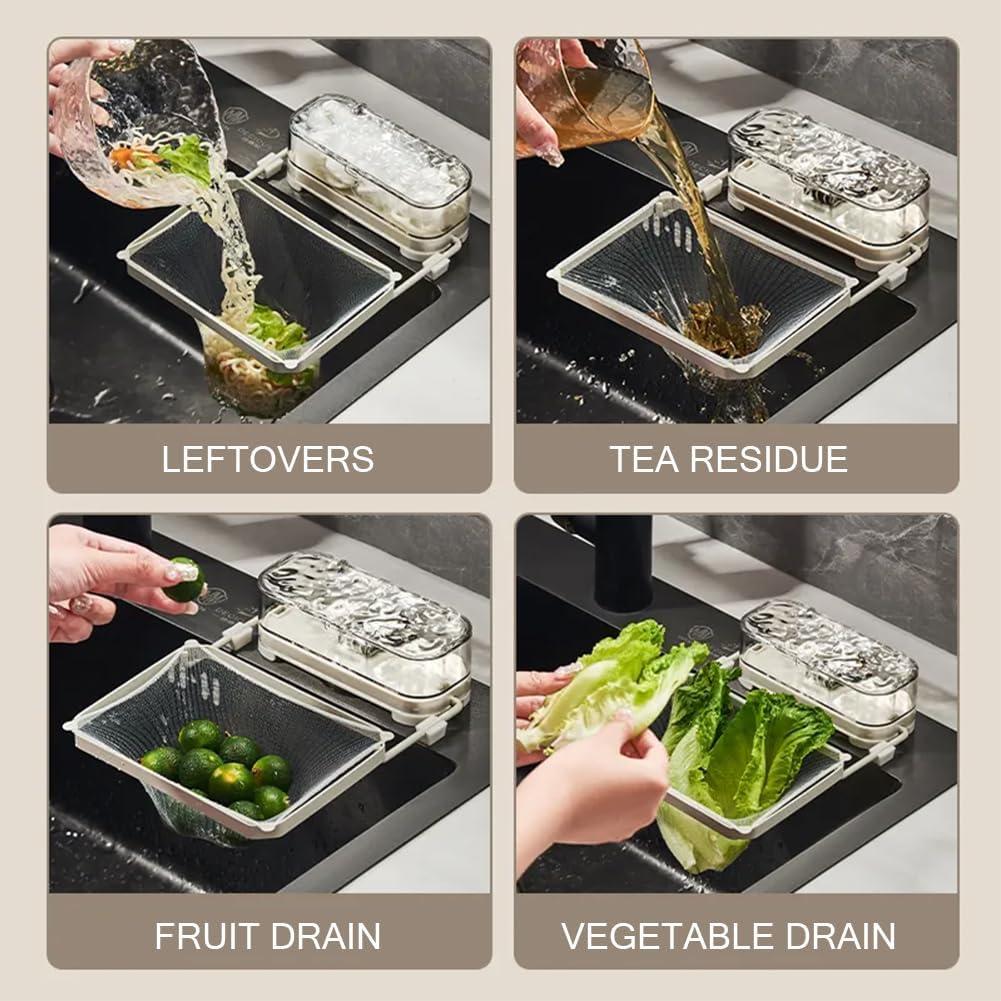 LEFTOVERS

TEA RESIDUE

FRUIT DRAIN

VEGETABLE DRAIN