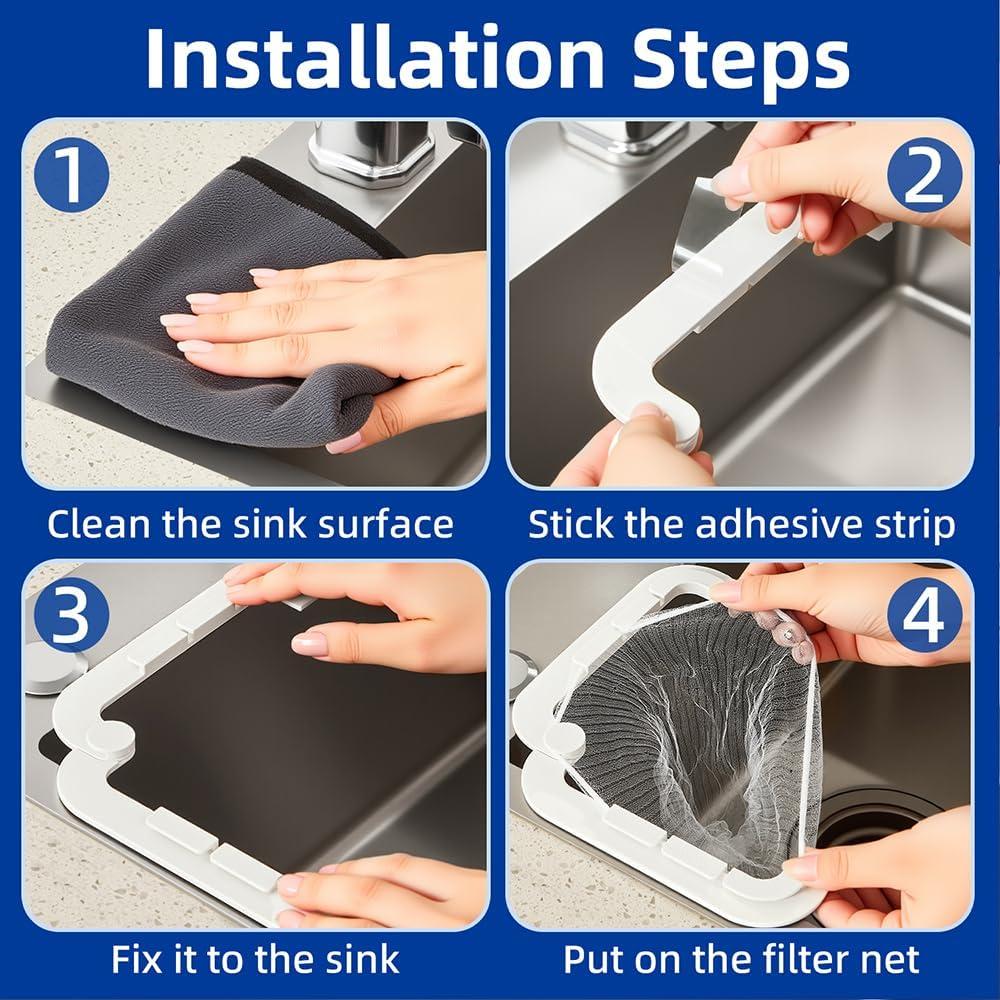 Installation Steps

1

Clean the sink surface

2

Stick the adhesive strip

3

Fix it to the sink

4

Put on the filter net