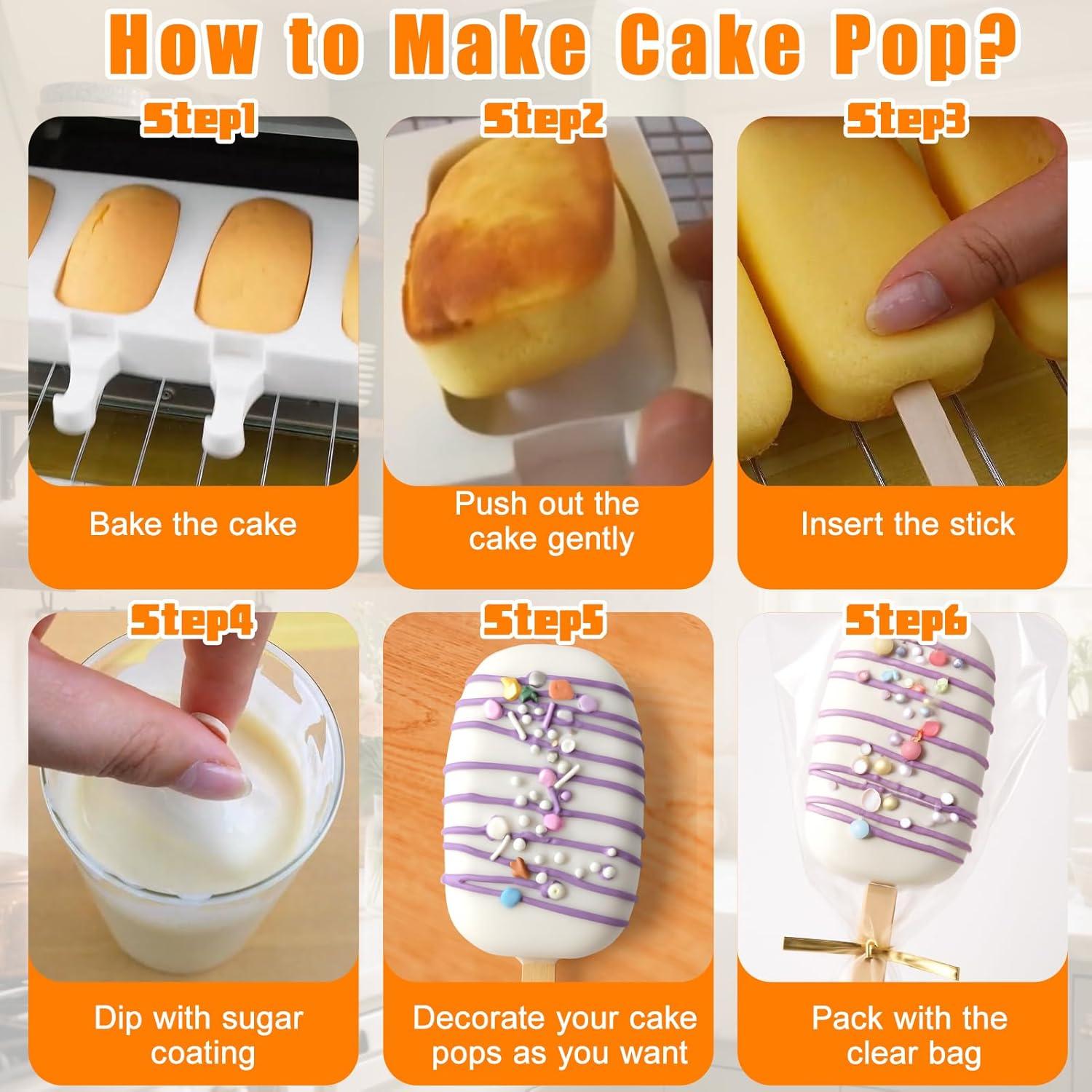 How to Make Cake Pop?

Step1

Bake the cake

Step2

Push out the cake gently

Step3

Insert the stick

Step4

Dip with sugar coating

Step5

Decorate your cake pops as you want

Step6

Pack with the clear bag