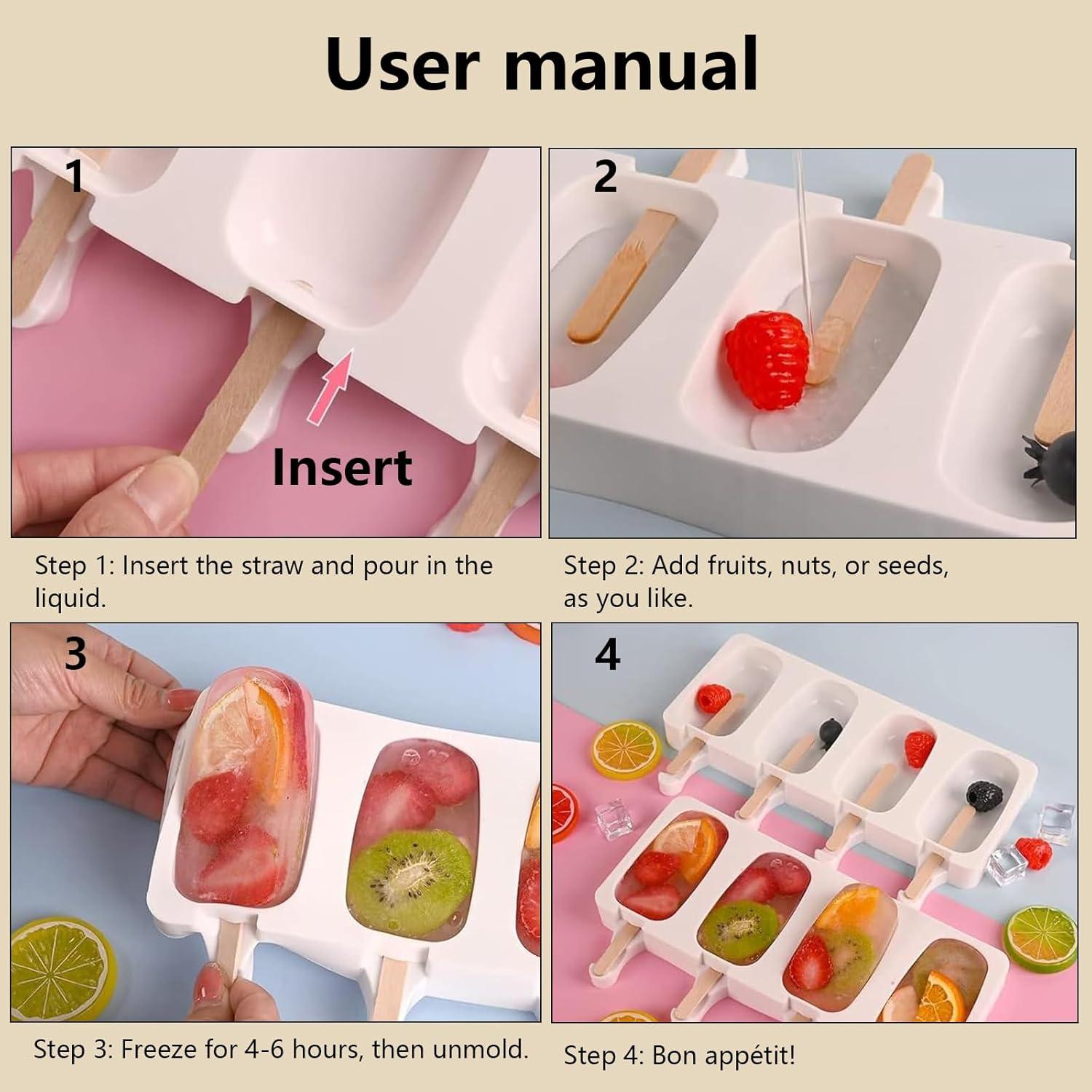 User manual

1

Insert

Step 1: Insert the straw and pour in the liquid.

2

Step 2: Add fruits, nuts, or seeds, as you like.

3

Step 3: Freeze for 4-6 hours, then unmold.

4

Step 4: Bon appétit!