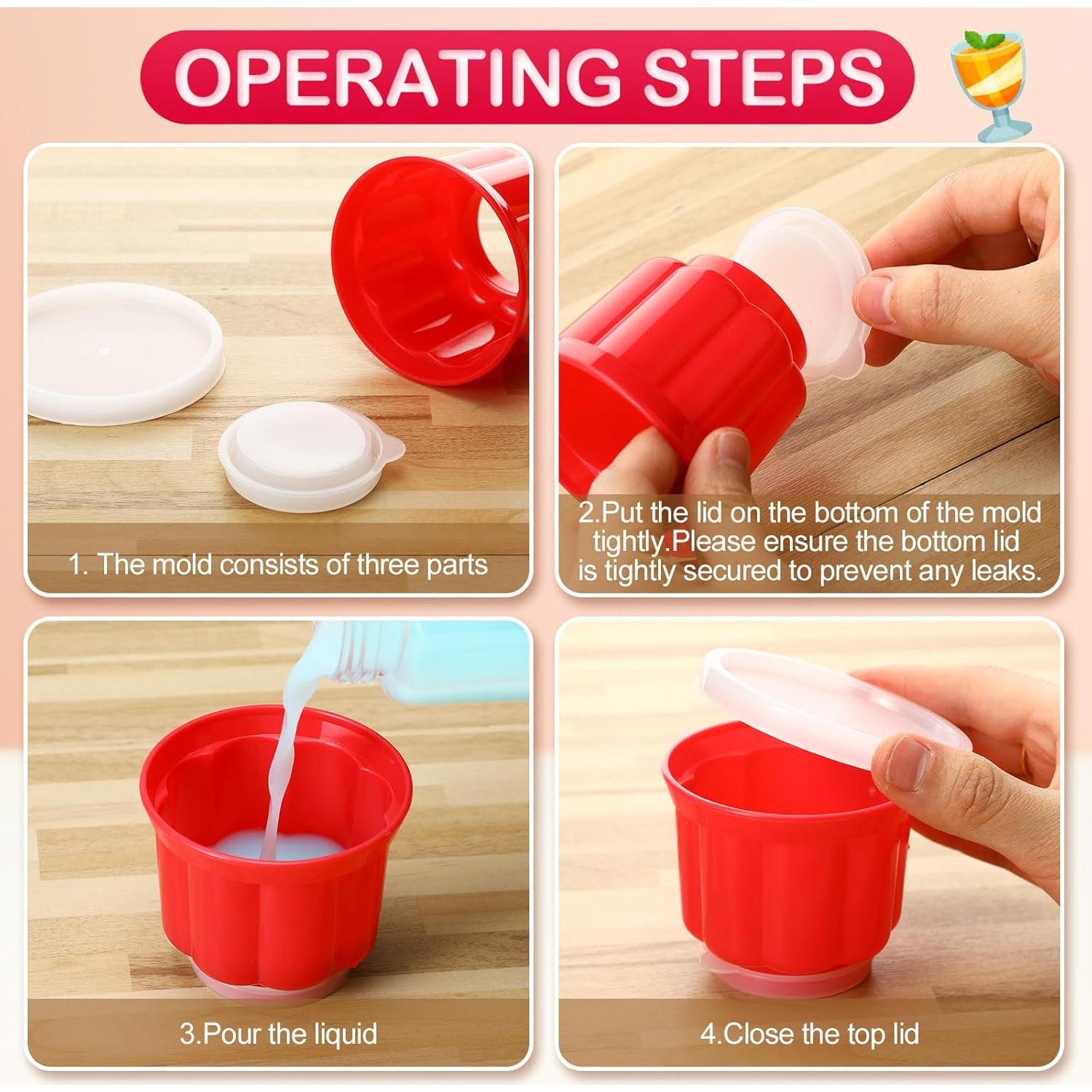 OPERATING STEPS

1. The mold consists of three parts

2.Put the lid on the bottom of the mold tightly.Please ensure the bottom lid is tightly secured to prevent any leaks.

3.Pour the liquid

4.Close the top lid