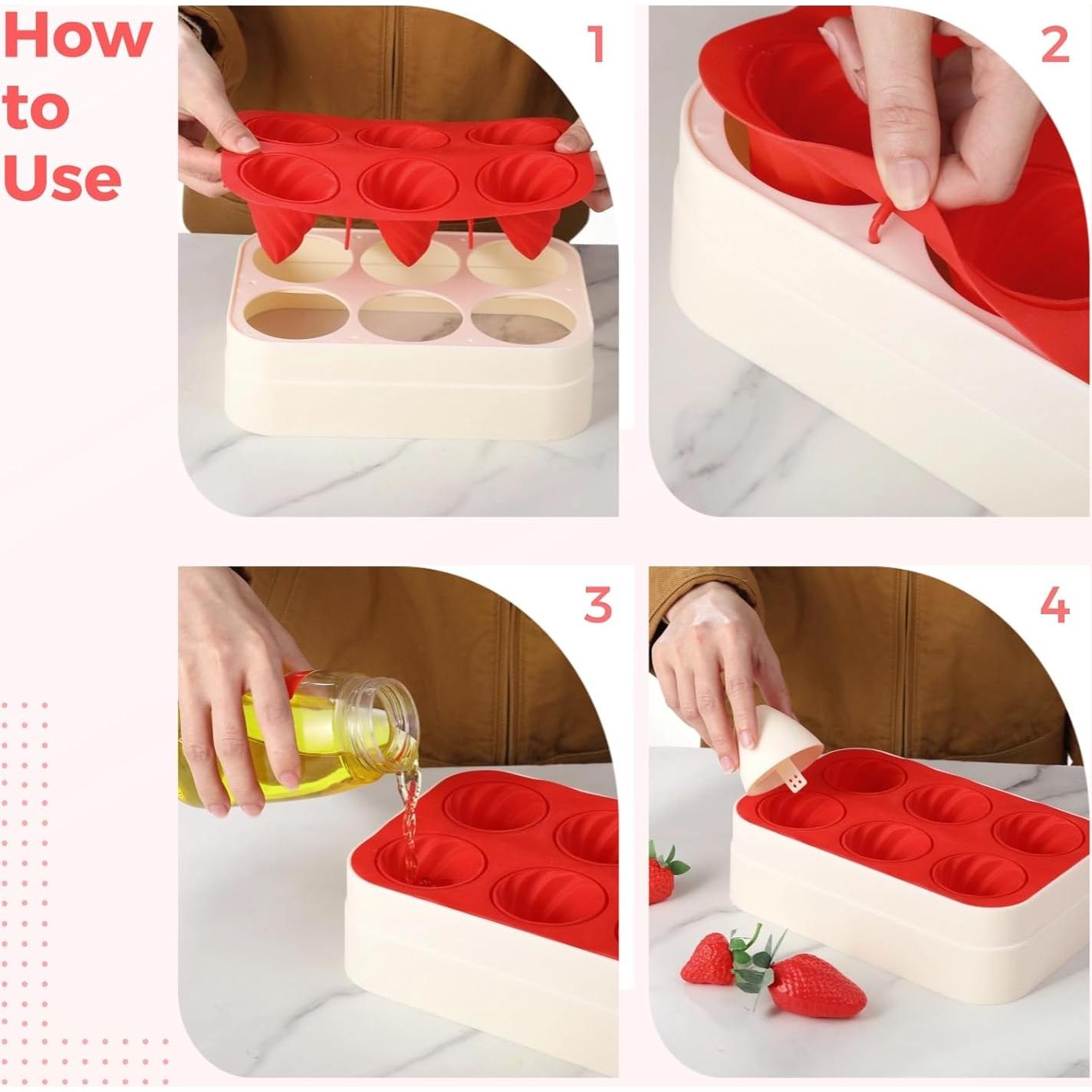 How to Use

1

2

3

4