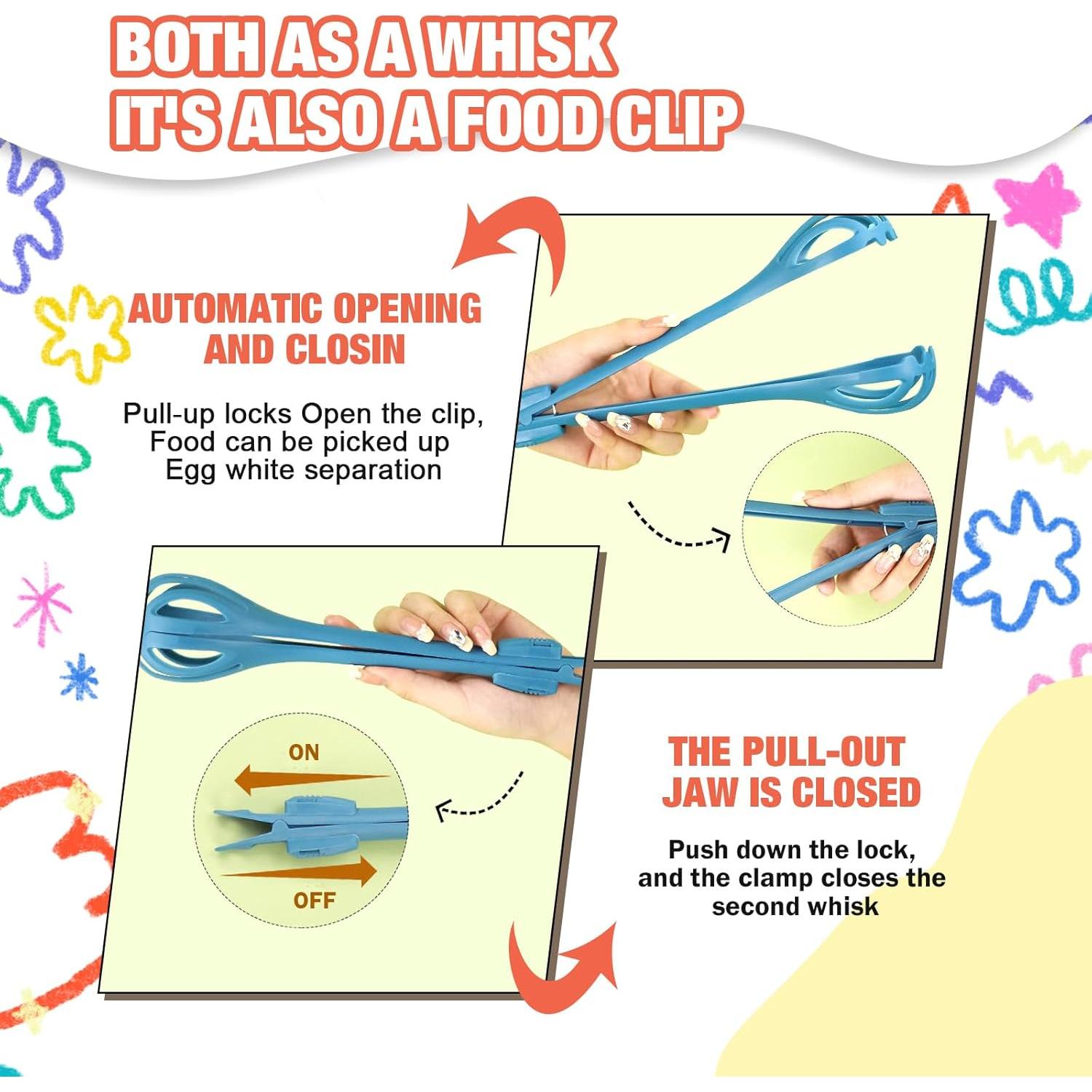 BOTH AS A WHISK
IT'S ALSO A FOOD CLIP

AUTOMATIC OPENING AND CLOSIN

Pull-up locks Open the clip,
Food can be picked up
Egg white separation

ON

OFF

THE PULL-OUT JAW IS CLOSED

Push down the lock,
and the clamp closes the
second whisk