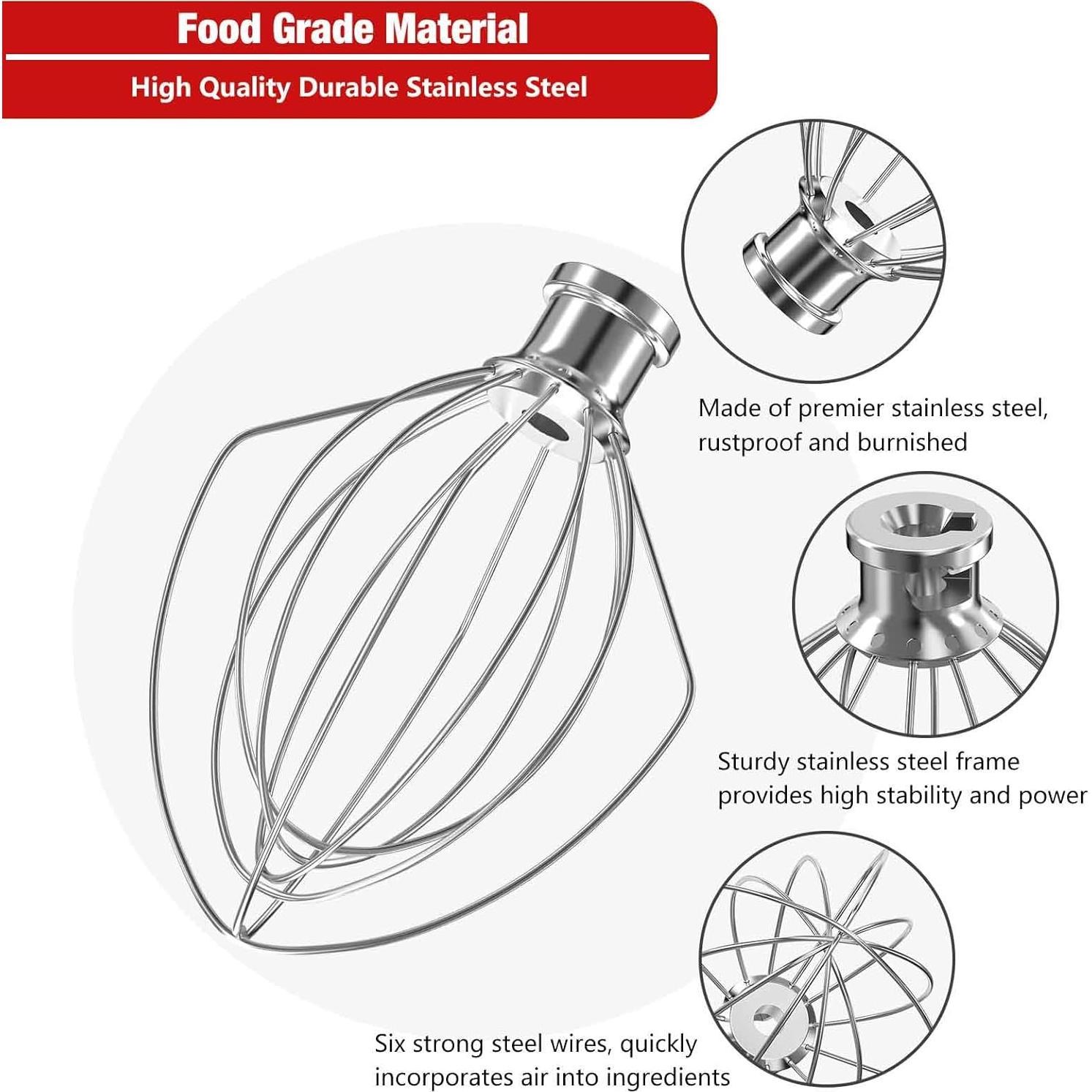 Food Grade Material

High Quality Durable Stainless Steel

Made of premier stainless steel, rustproof and burnished

Sturdy stainless steel frame provides high stability and power

Six strong steel wires, quickly incorporates air into ingredients