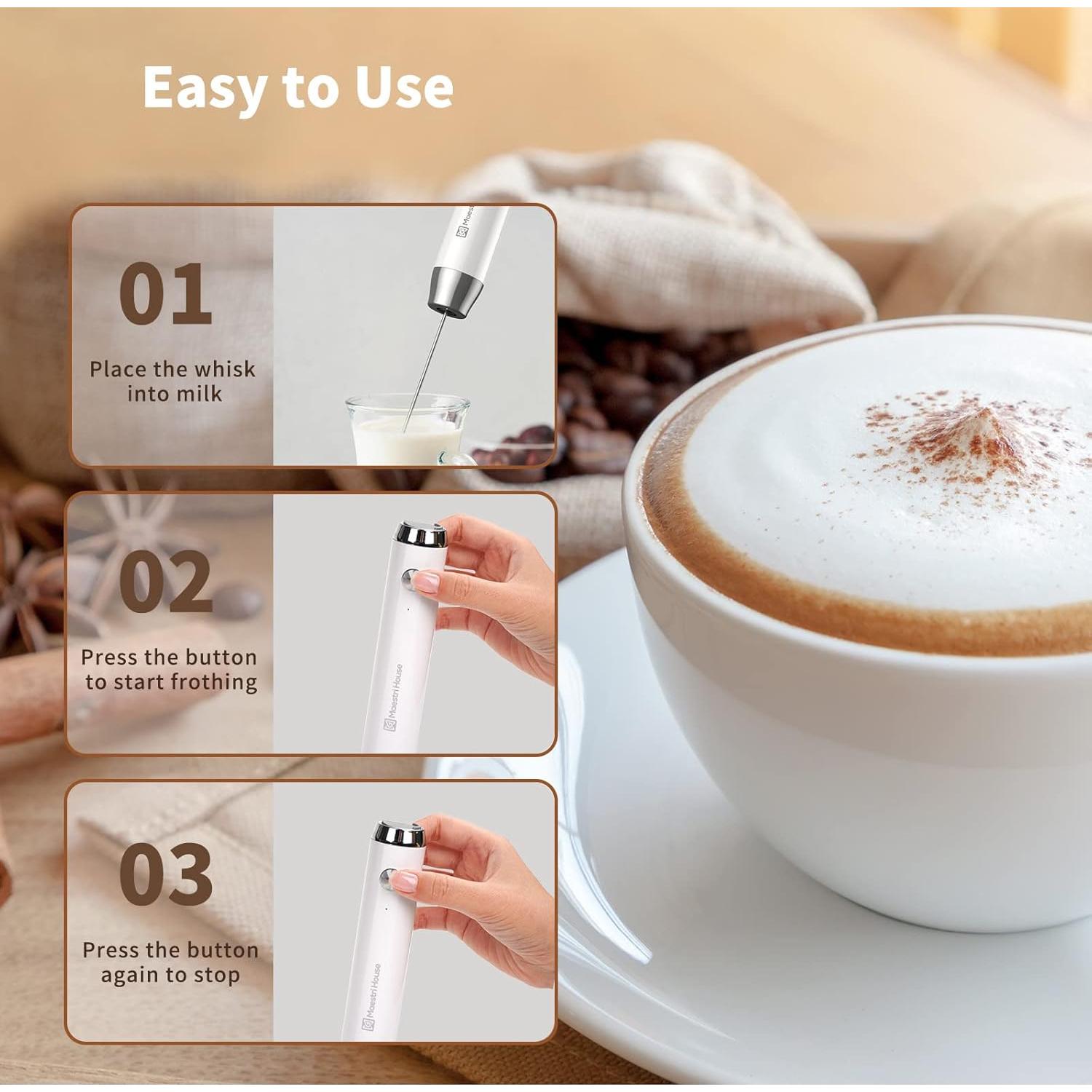 Easy to Use

01

Place the whisk into milk

Maestri

02

Press the button to start frothing

Maestri House

03

Press the button again to stop

Maestri House