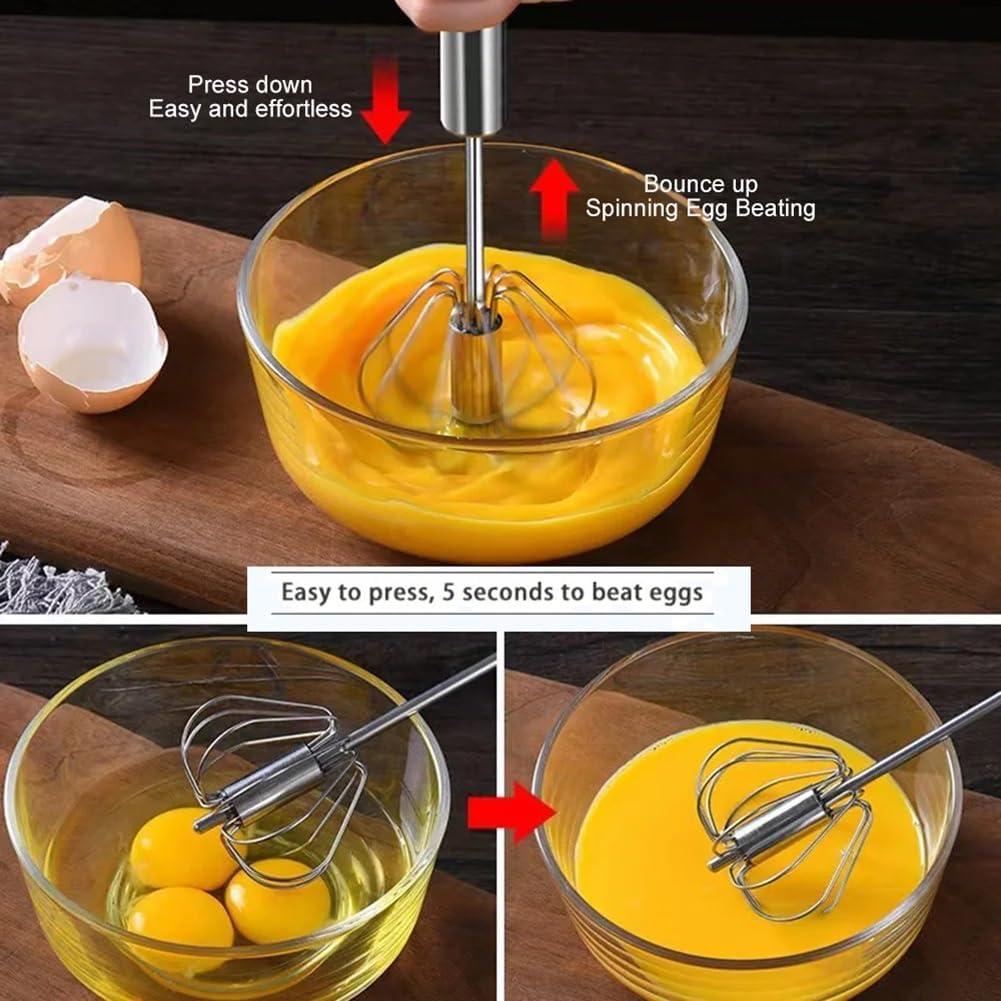 Press down
Easy and effortless

Bounce up
Spinning Egg Beating

Easy to press, 5 seconds to beat eggs