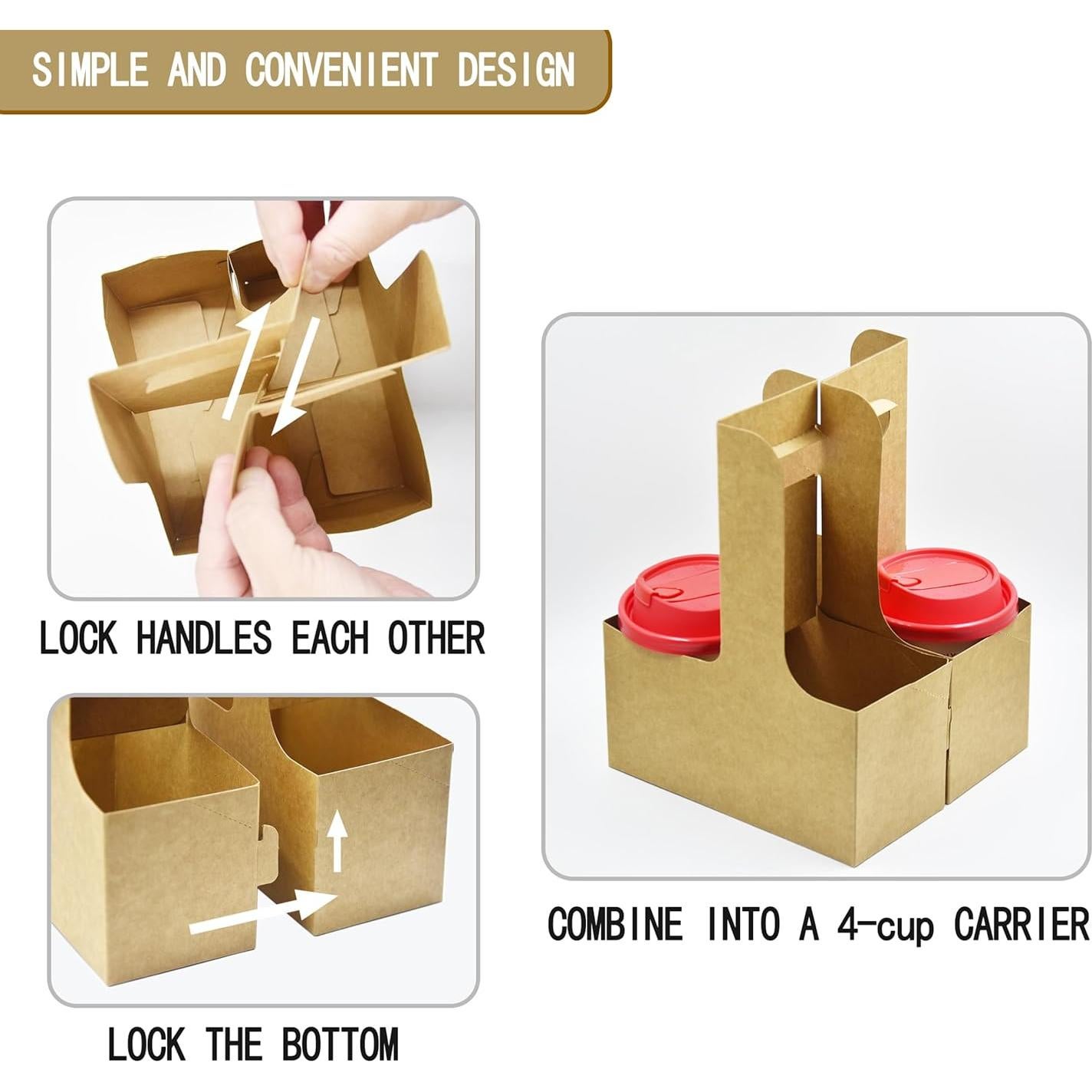 SIMPLE AND CONVENIENT DESIGN

LOCK HANDLES EACH OTHER

LOCK THE BOTTOM

COMBINE INTO A 4-cup CARRIER