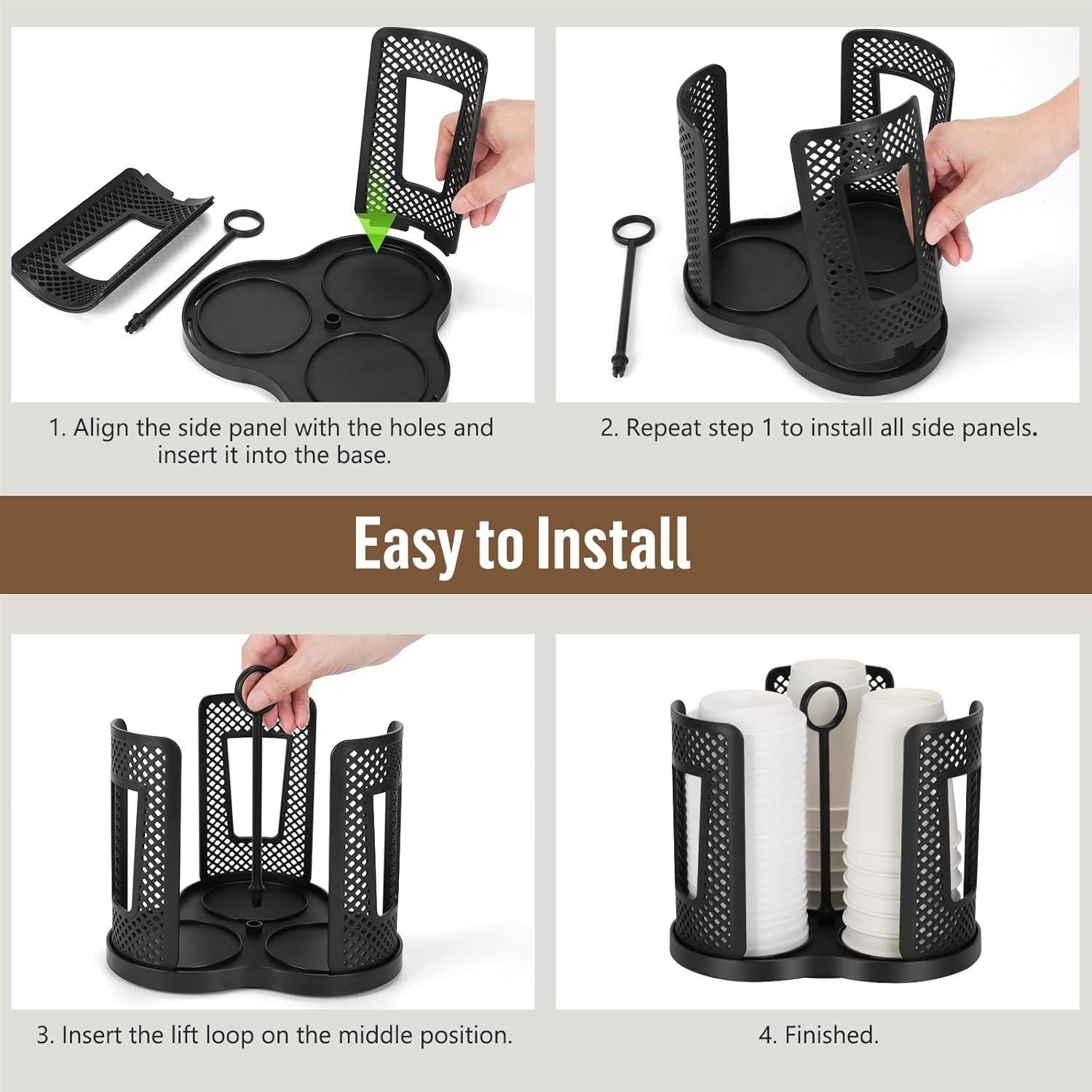 1. Align the side panel with the holes and insert it into the base.

2. Repeat step 1 to install all side panels.

Easy to Install

3. Insert the lift loop on the middle position.

4. Finished.