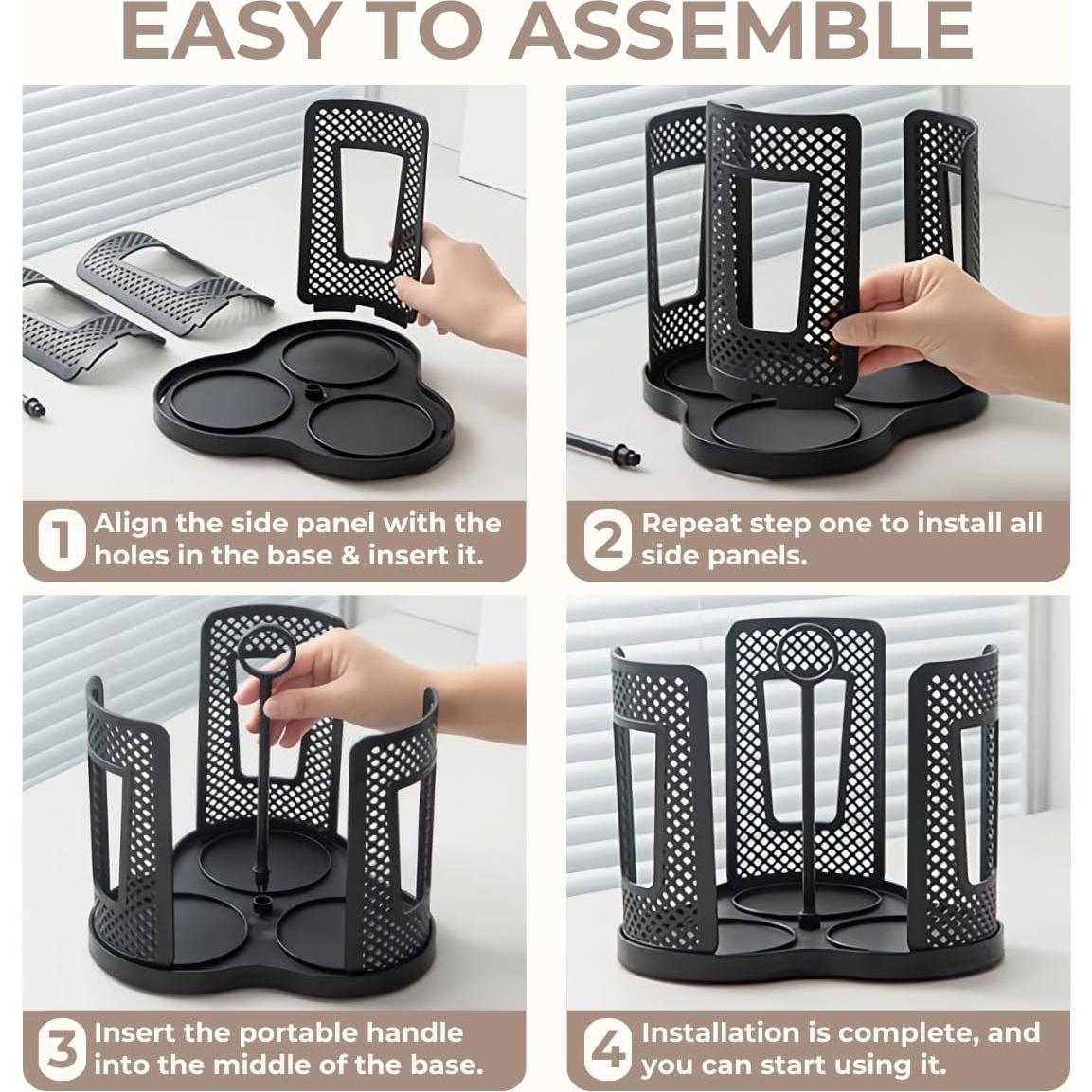 EASY TO ASSEMBLE

1 Align the side panel with the holes in the base & insert it.

2 Repeat step one to install all side panels.

3 Insert the portable handle into the middle of the base.

4 Installation is complete, and you can start using it.