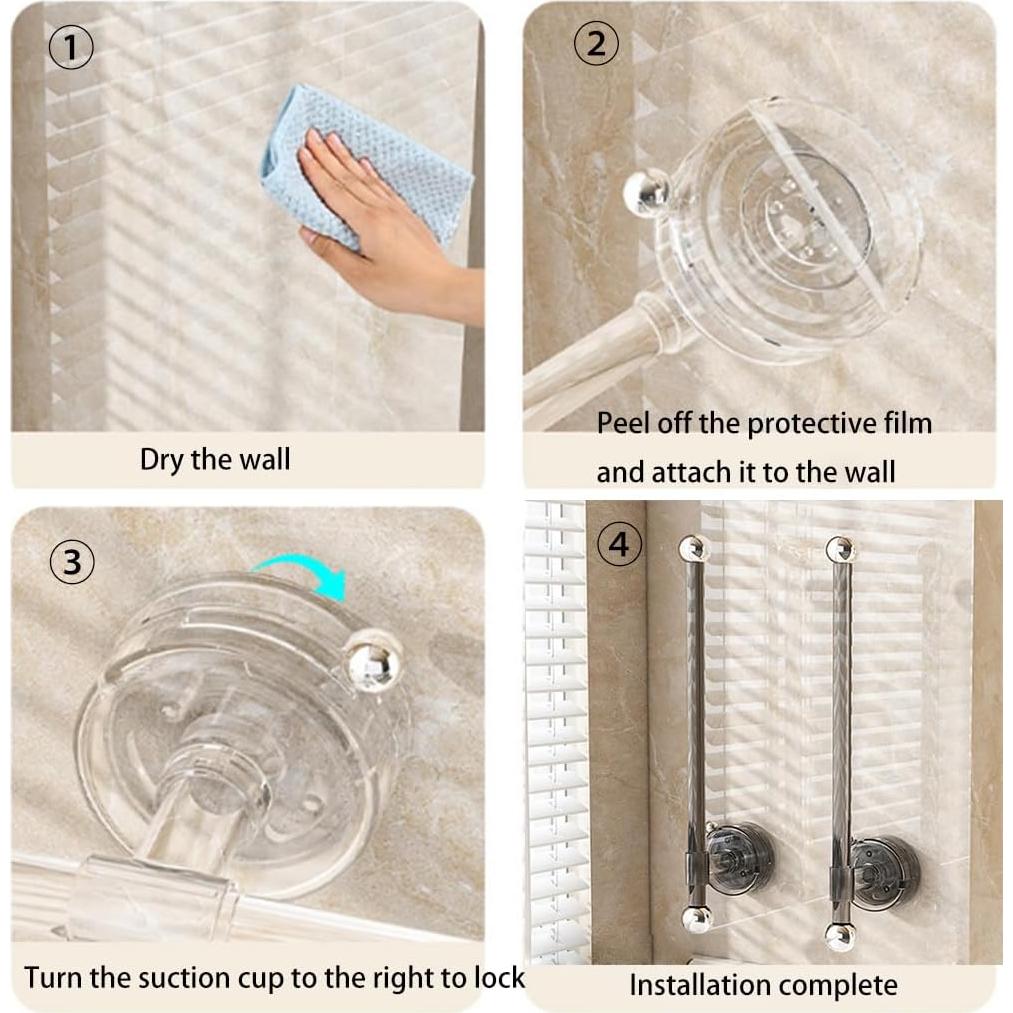 ①
Dry the wall

②
Peel off the protective film and attach it to the wall

③
Turn the suction cup to the right to lock

④
Installation complete