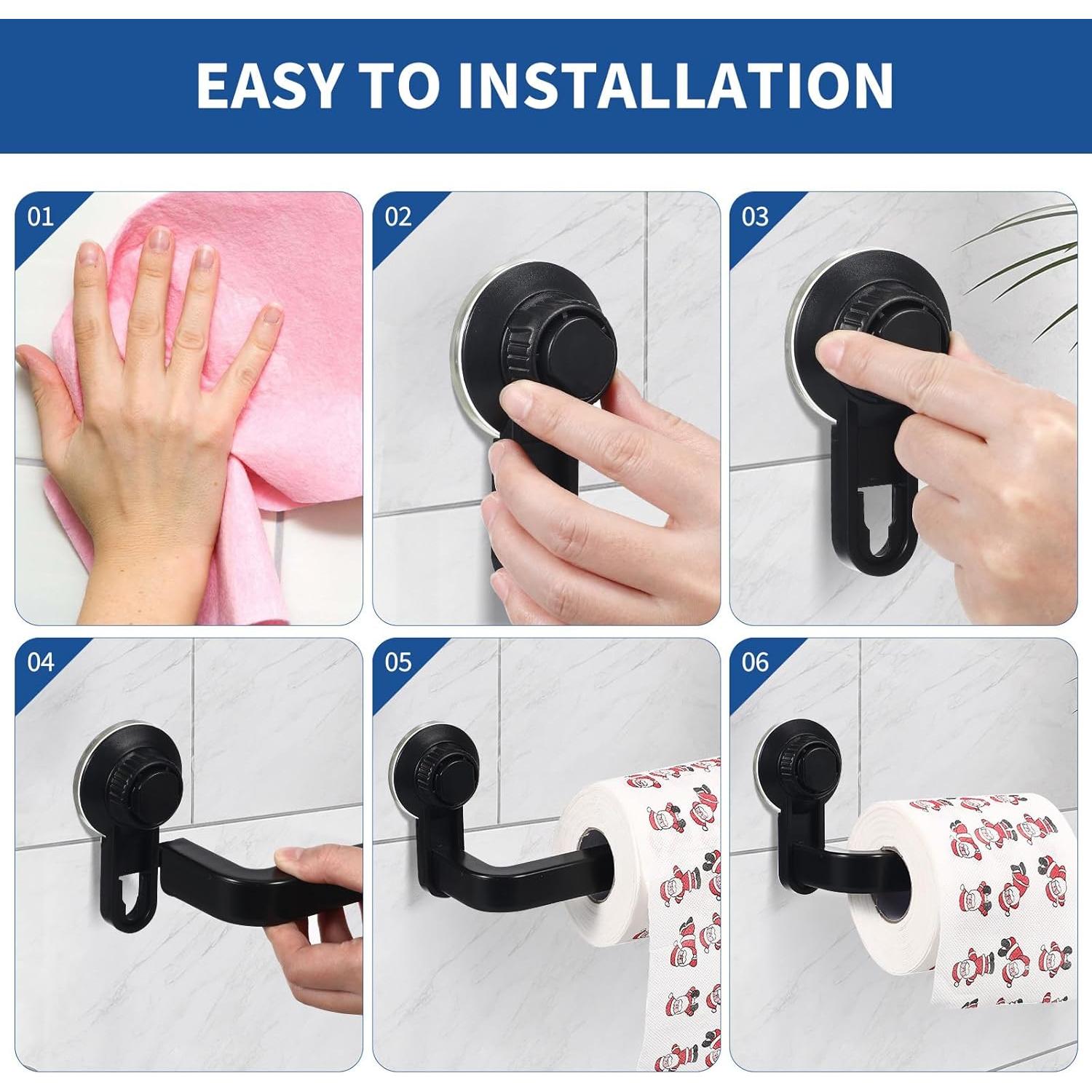 EASY TO INSTALLATION

01

02

03

04

05

06