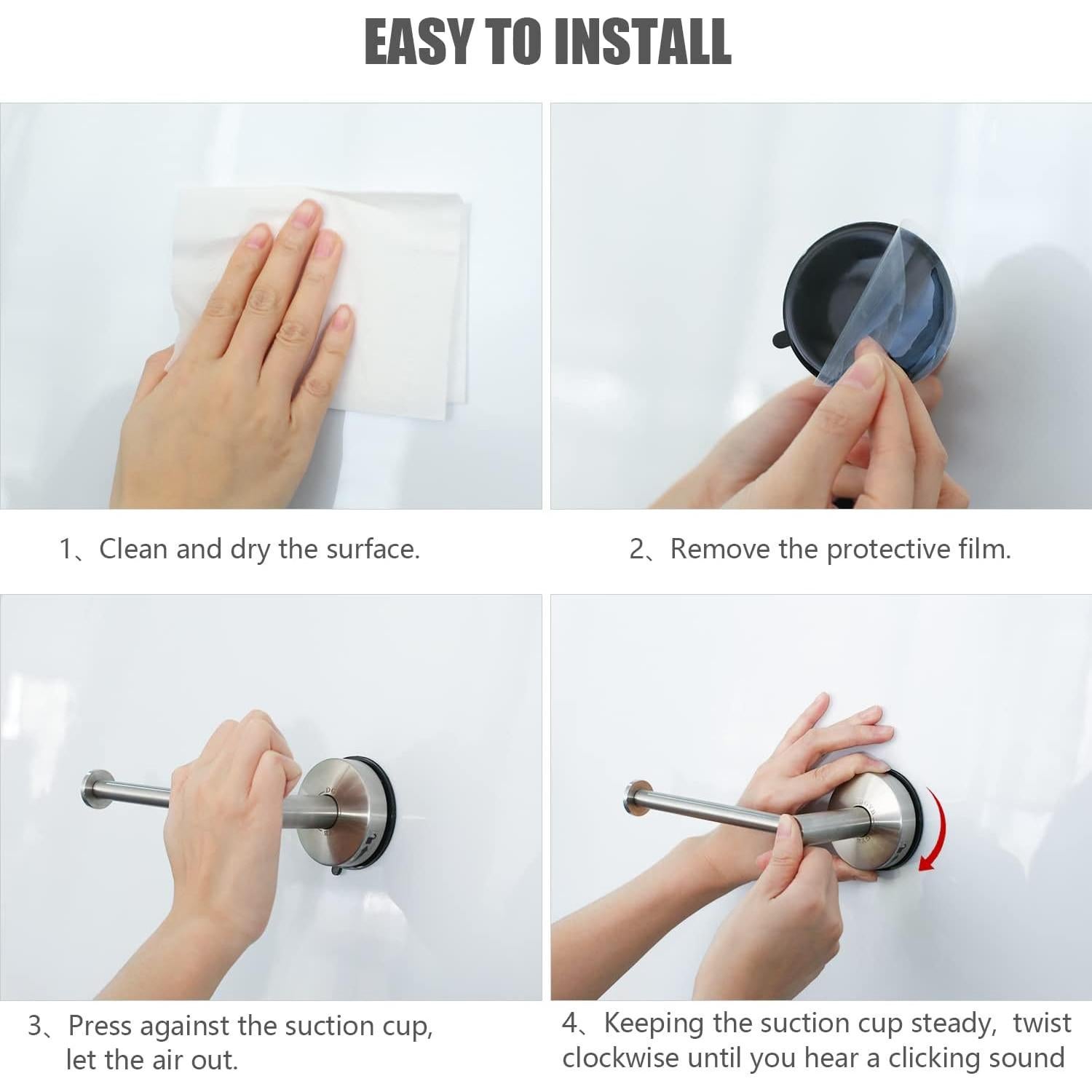 EASY TO INSTALL

1、Clean and dry the surface.

2、Remove the protective film.

3、Press against the suction cup, let the air out.

4、Keeping the suction cup steady, twist clockwise until you hear a clicking sound