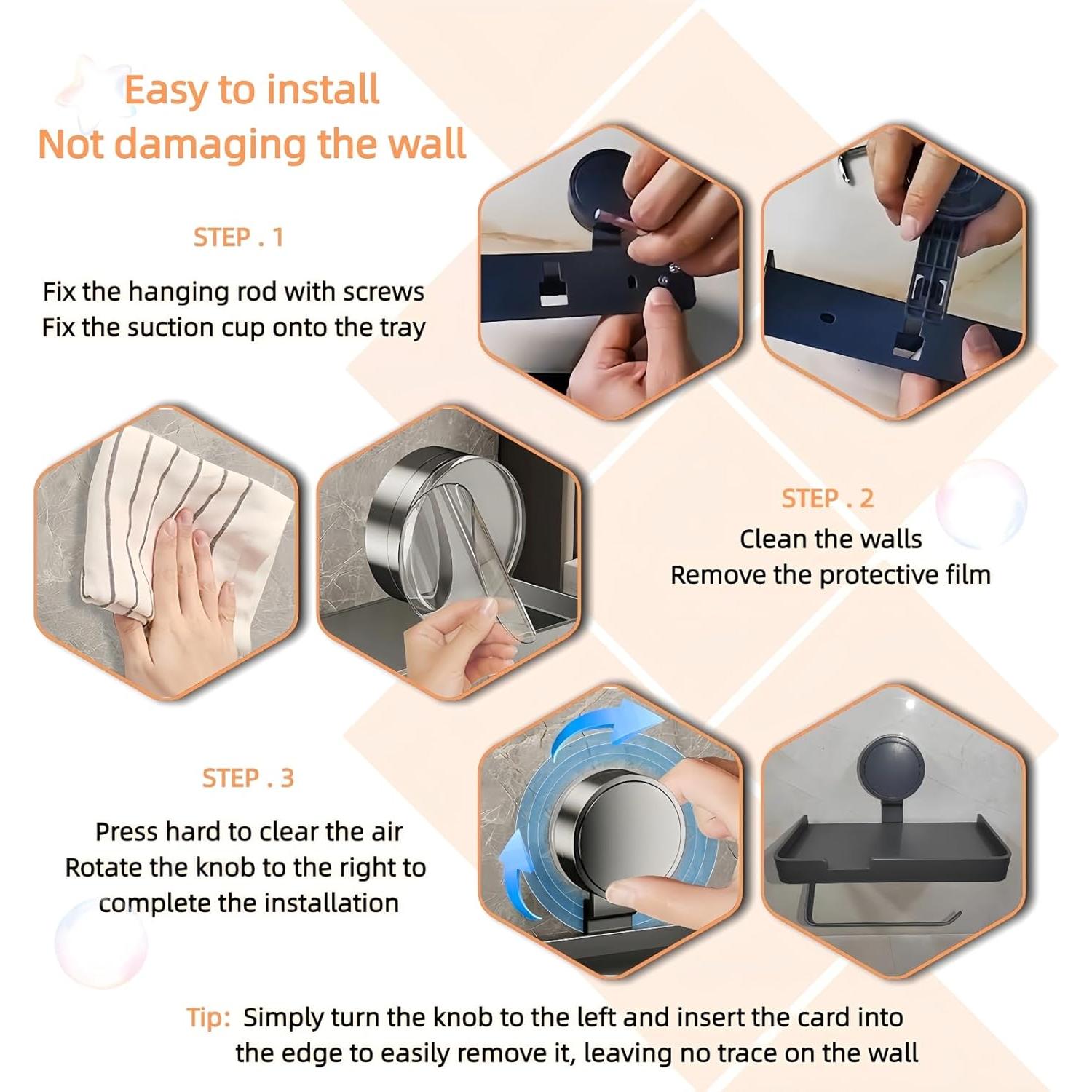 Easy to install
Not damaging the wall

STEP . 1

Fix the hanging rod with screws
Fix the suction cup onto the tray

STEP . 2

Clean the walls
Remove the protective film

STEP . 3

Press hard to clear the air
Rotate the knob to the right to complete the installation

Tip: Simply turn the knob to the left and insert the card into the edge to easily remove it, leaving no trace on the wall