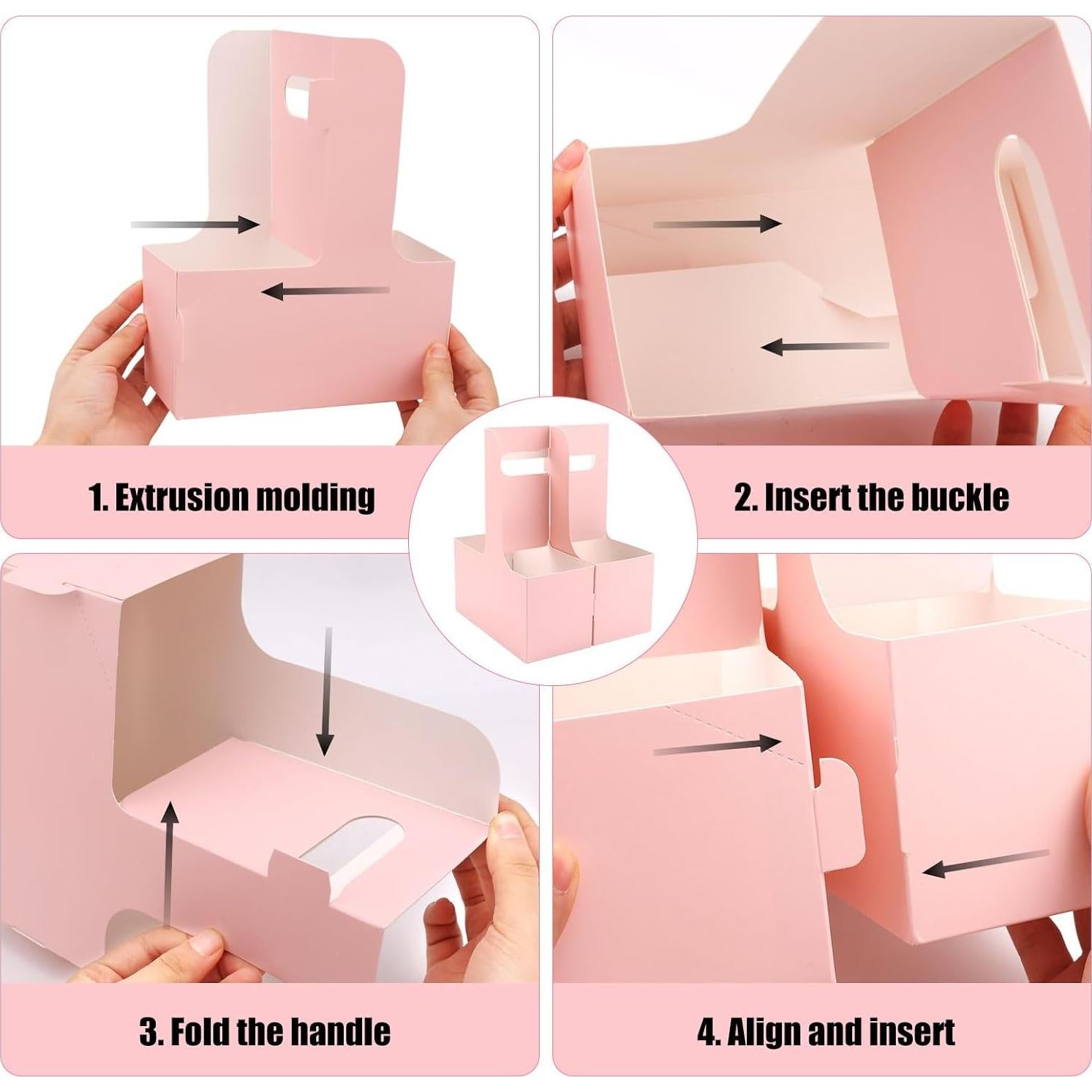 1. Extrusion molding

2. Insert the buckle

3. Fold the handle

4. Align and insert