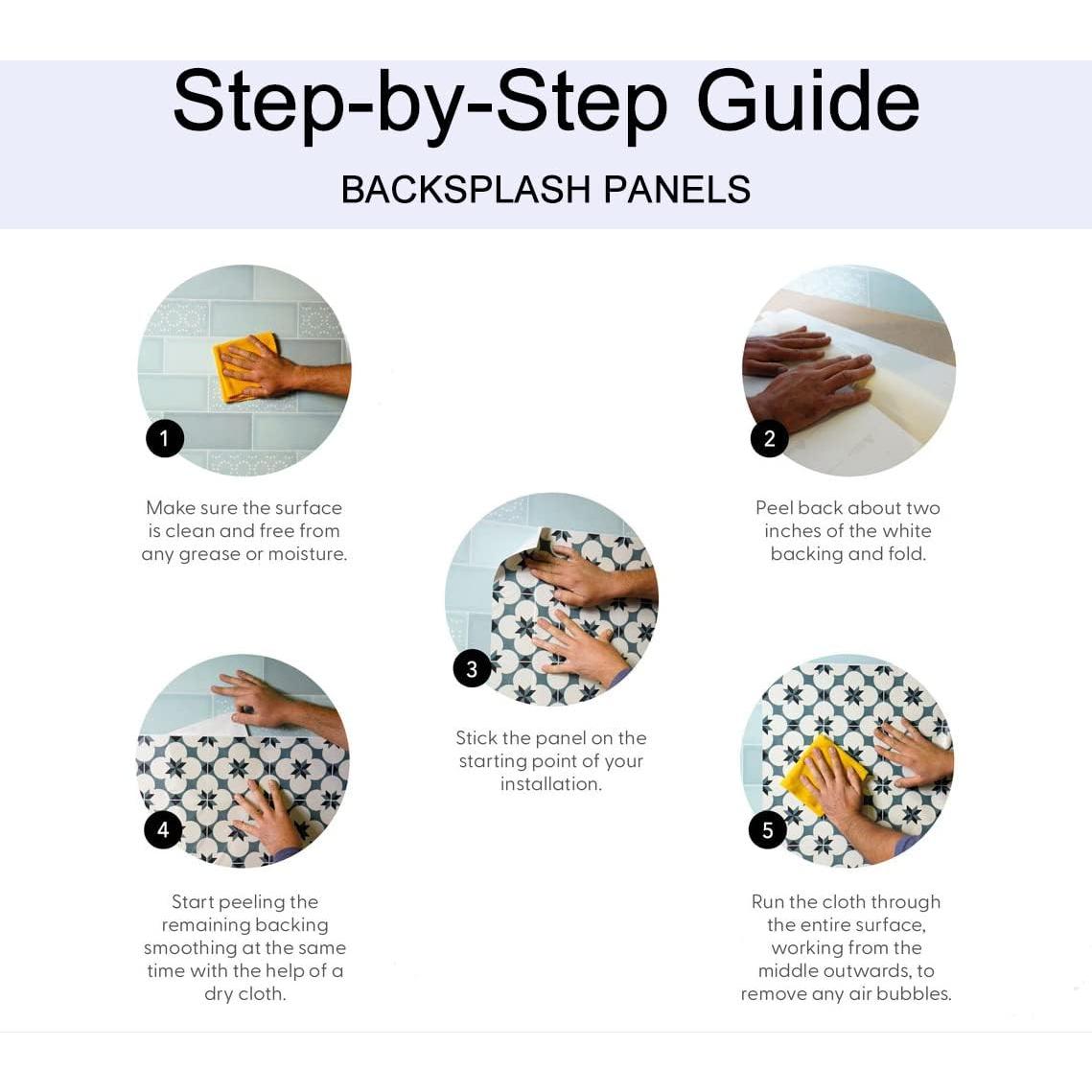 Step-by-Step Guide

BACKSPLASH PANELS

1

Make sure the surface is clean and free from any grease or moisture.

2

Peel back about two inches of the white backing and fold.

3

Stick the panel on the starting point of your installation.

4

Start peeling the remaining backing smoothing at the same time with the help of a dry cloth.

5

Run the cloth through the entire surface, working from the middle outwards, to remove any air bubbles.