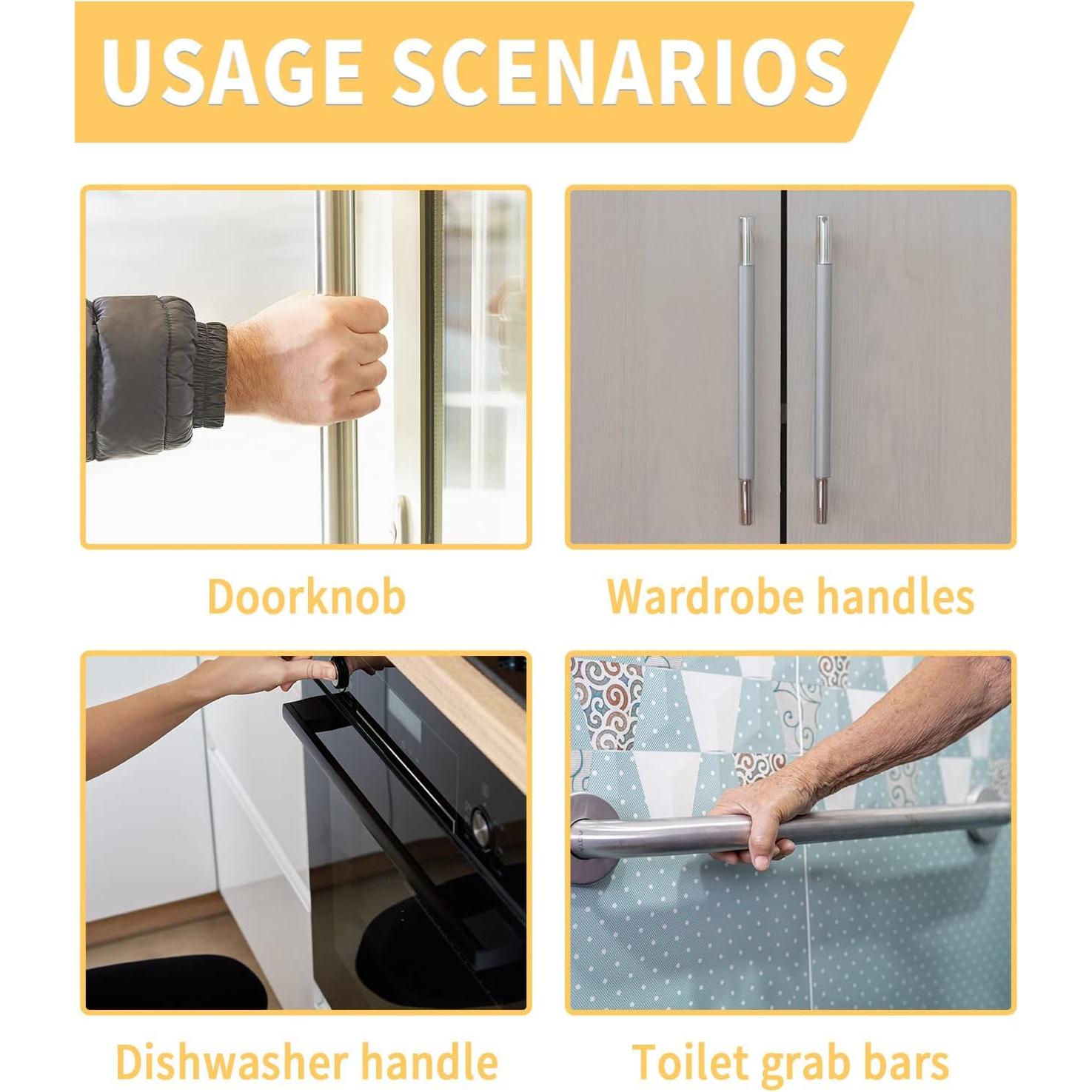 USAGE SCENARIOS

Doorknob

Wardrobe handles

Dishwasher handle

Toilet grab bars