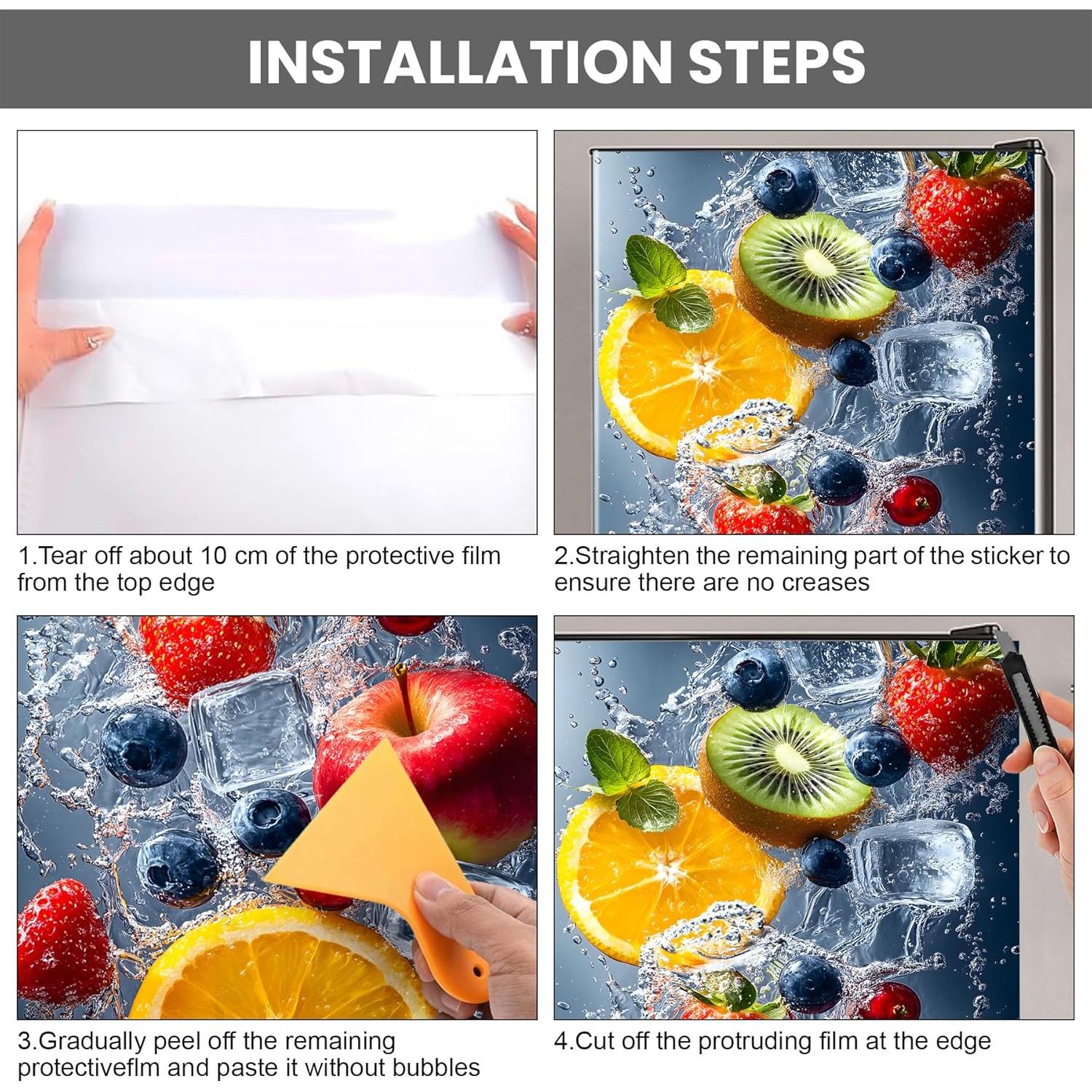 INSTALLATION STEPS

1.Tear off about 10 cm of the protective film from the top edge

2.Straighten the remaining part of the sticker to ensure there are no creases

3.Gradually peel off the remaining protectiveflm and paste it without bubbles

4.Cut off the protruding film at the edge