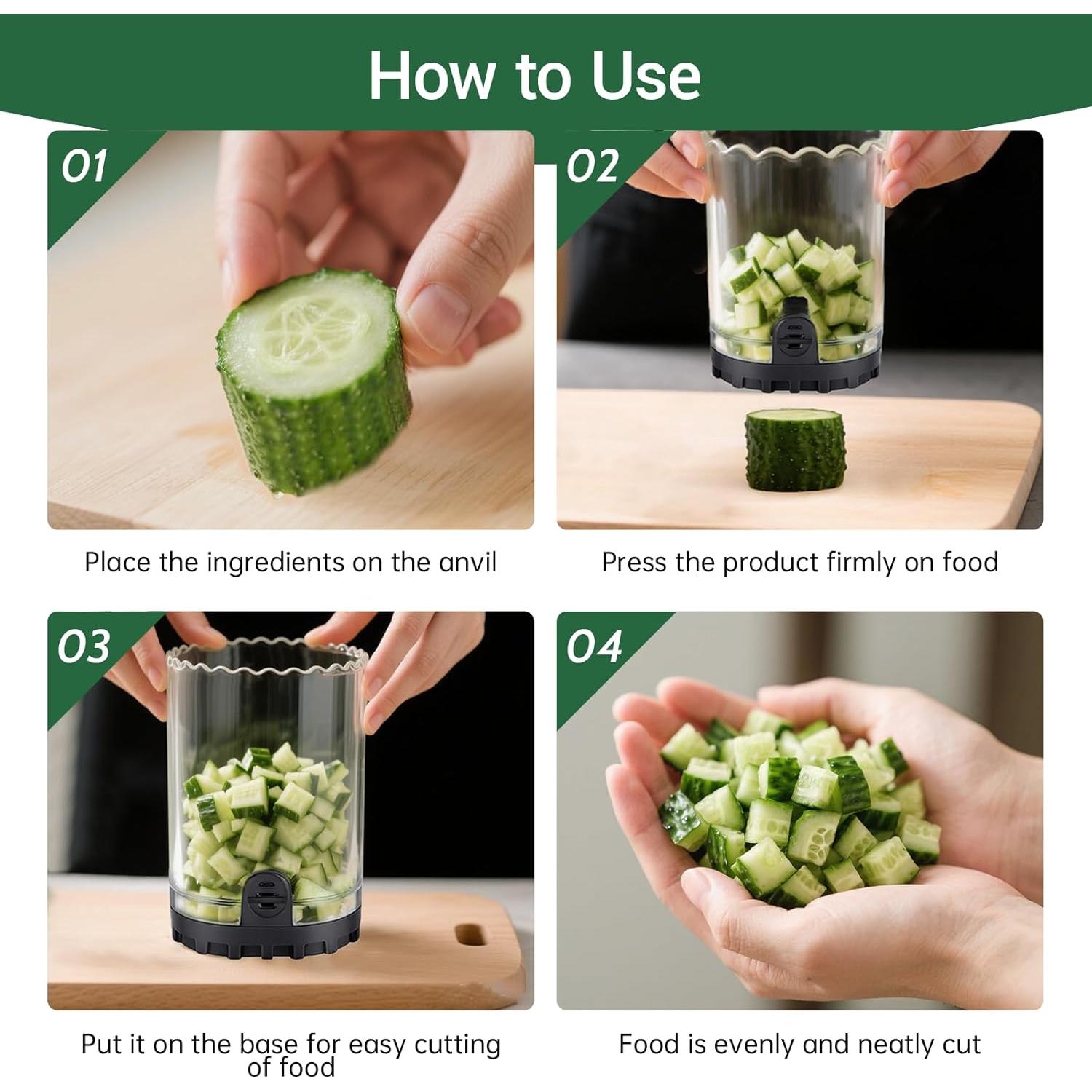 How to Use

01

Place the ingredients on the anvil

02

Press the product firmly on food

03

Put it on the base for easy cutting of food

04

Food is evenly and neatly cut