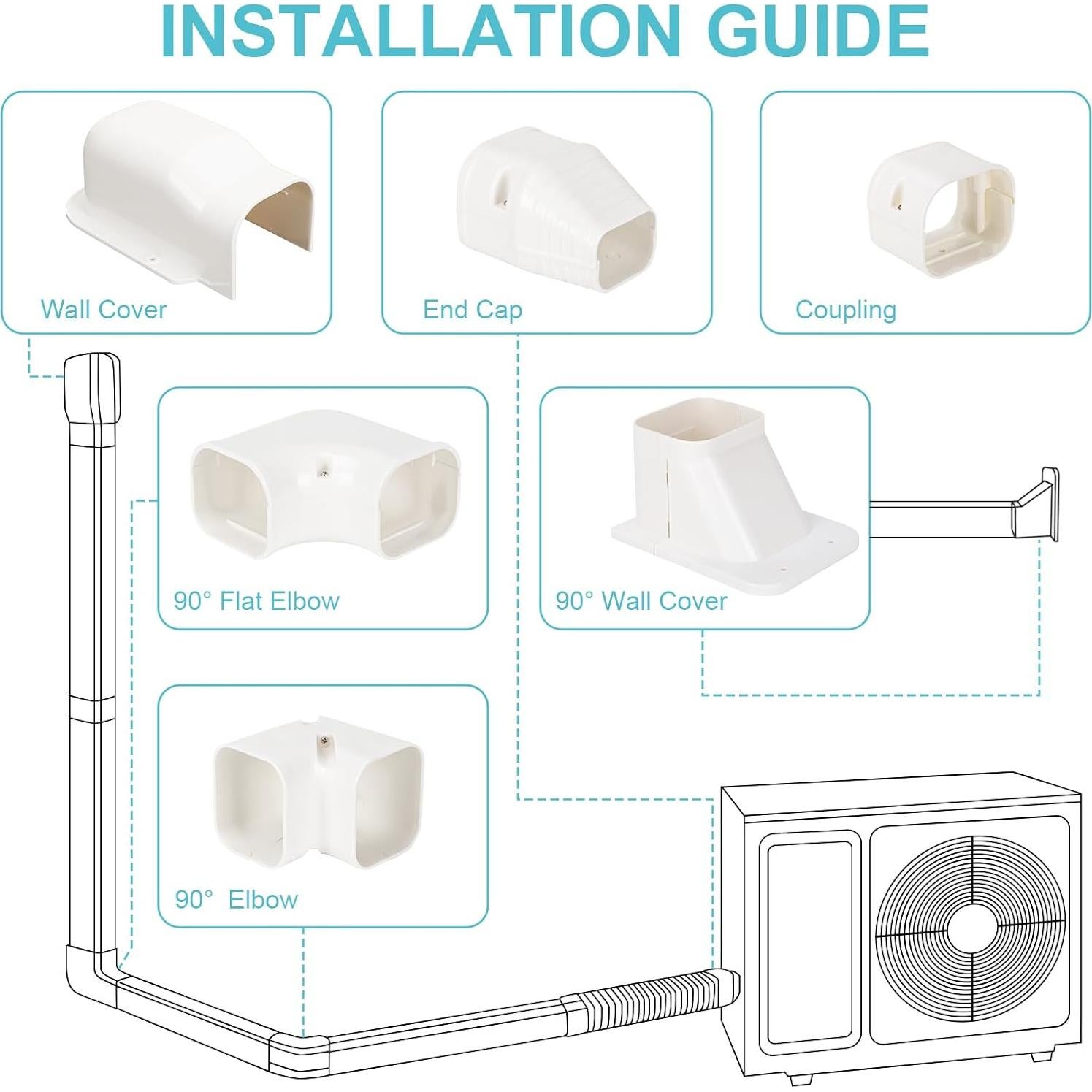 INSTALLATION GUIDE

Wall Cover

End Cap

Coupling

90° Flat Elbow

90° Wall Cover

90° Elbow