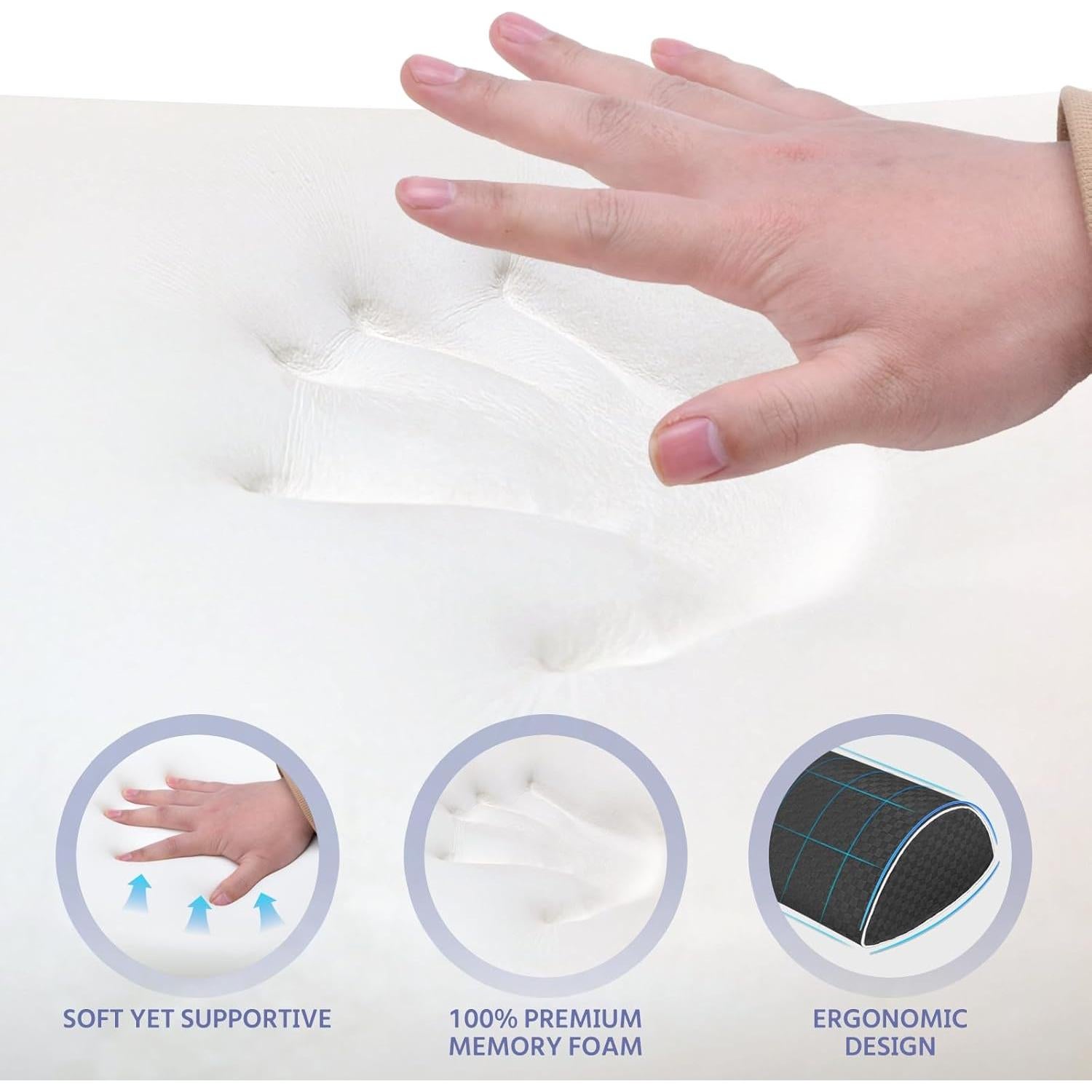 SOFT YET SUPPORTIVE

100% PREMIUM MEMORY FOAM

ERGONOMIC DESIGN