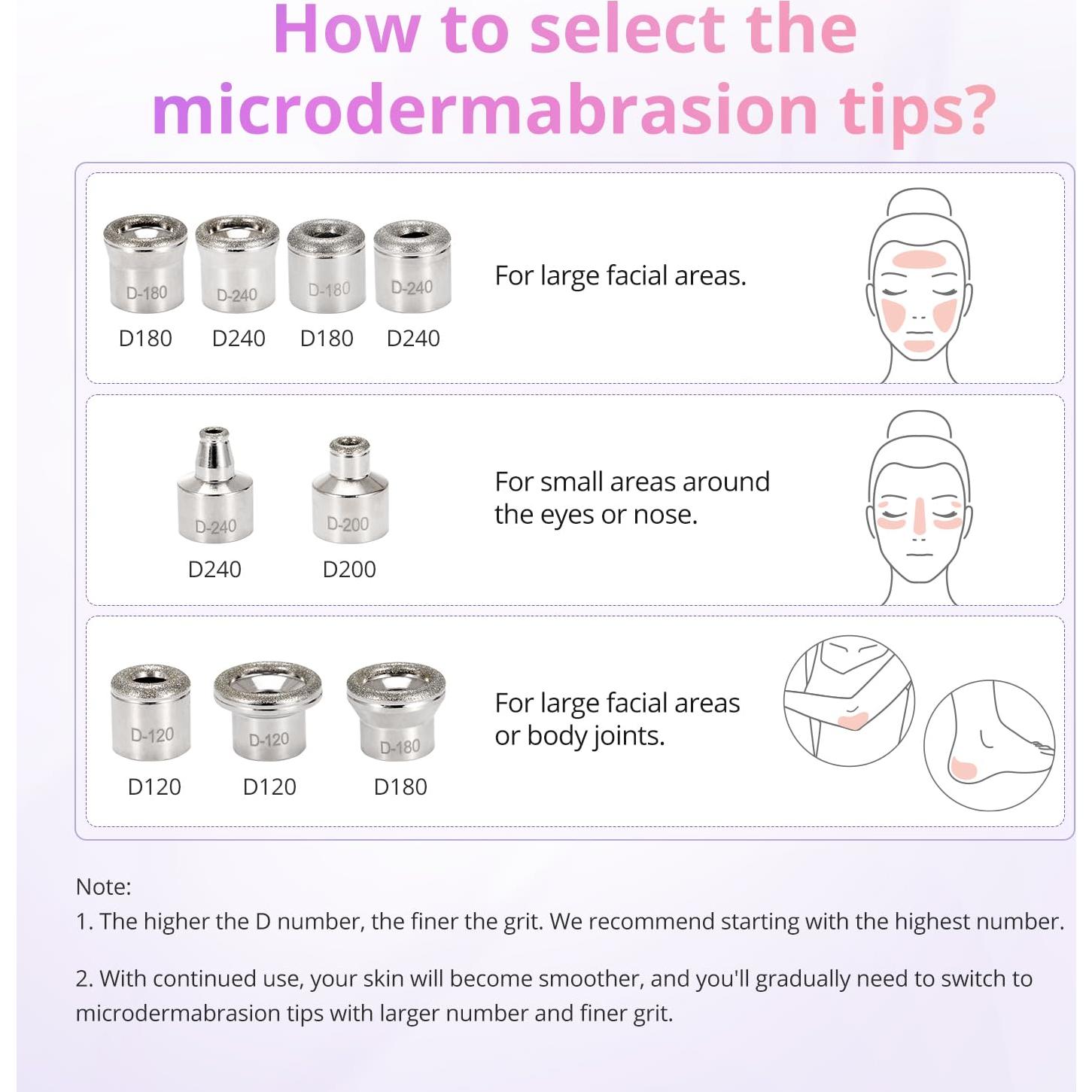 How to select the microdermabrasion tips?

D-180 D-240 D-180 D-240

D180 D240 D180 D240

For large facial areas.

D-240 D-200

D240 D200

For small areas around the eyes or nose.

D-120 D-120 D-180

D120 D120 D180

For large facial areas or body joints.

Note:
1. The higher the D number, the finer the grit. We recommend starting with the highest number.

2. With continued use, your skin will become smoother, and you'll gradually need to switch to microdermabrasion tips with larger number and finer grit.