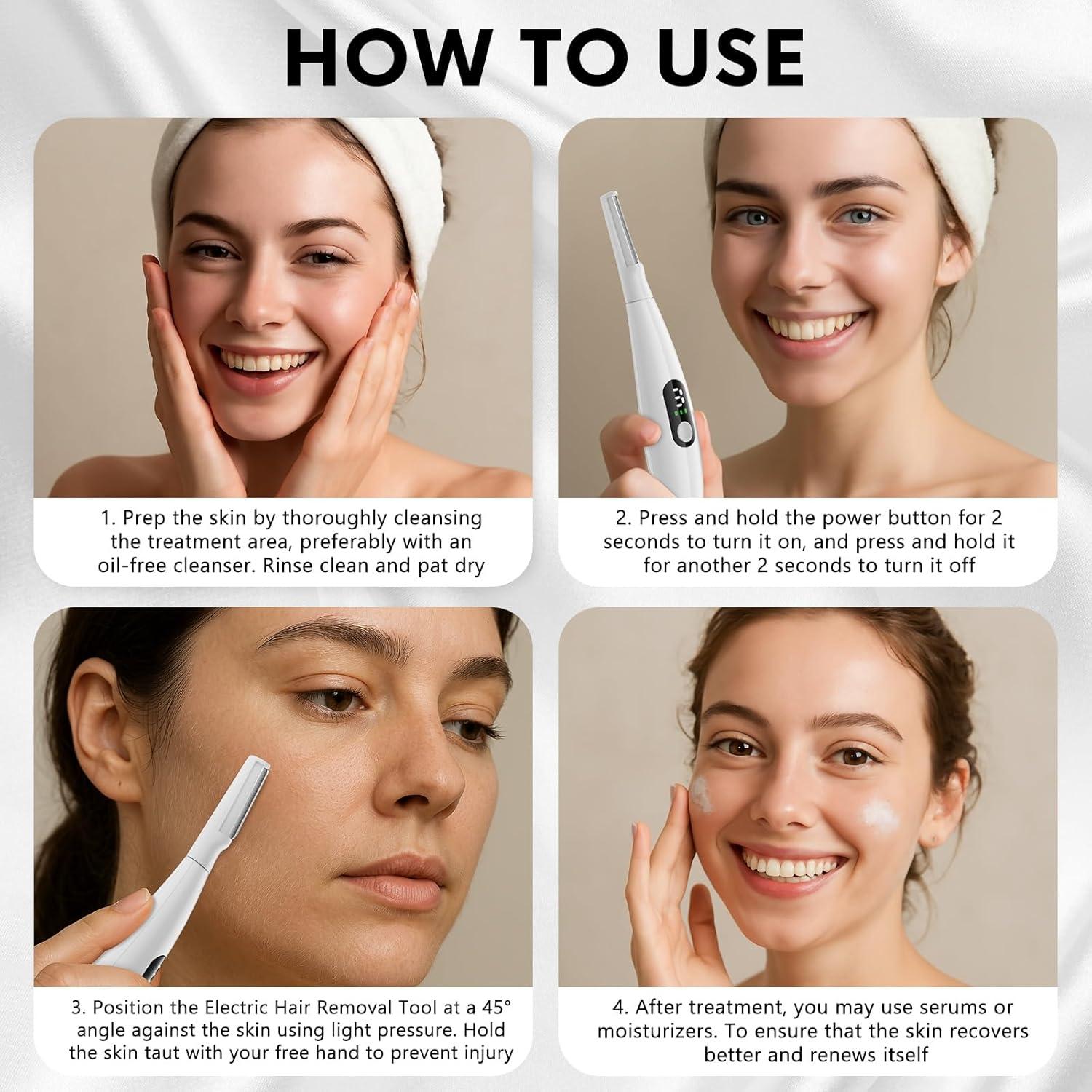 HOW TO USE

1. Prep the skin by thoroughly cleansing the treatment area, preferably with an oil-free cleanser. Rinse clean and pat dry

2. Press and hold the power button for 2 seconds to turn it on, and press and hold it for another 2 seconds to turn it off

3. Position the Electric Hair Removal Tool at a 45° angle against the skin using light pressure. Hold the skin taut with your free hand to prevent injury

4. After treatment, you may use serums or moisturizers. To ensure that the skin recovers better and renews itself