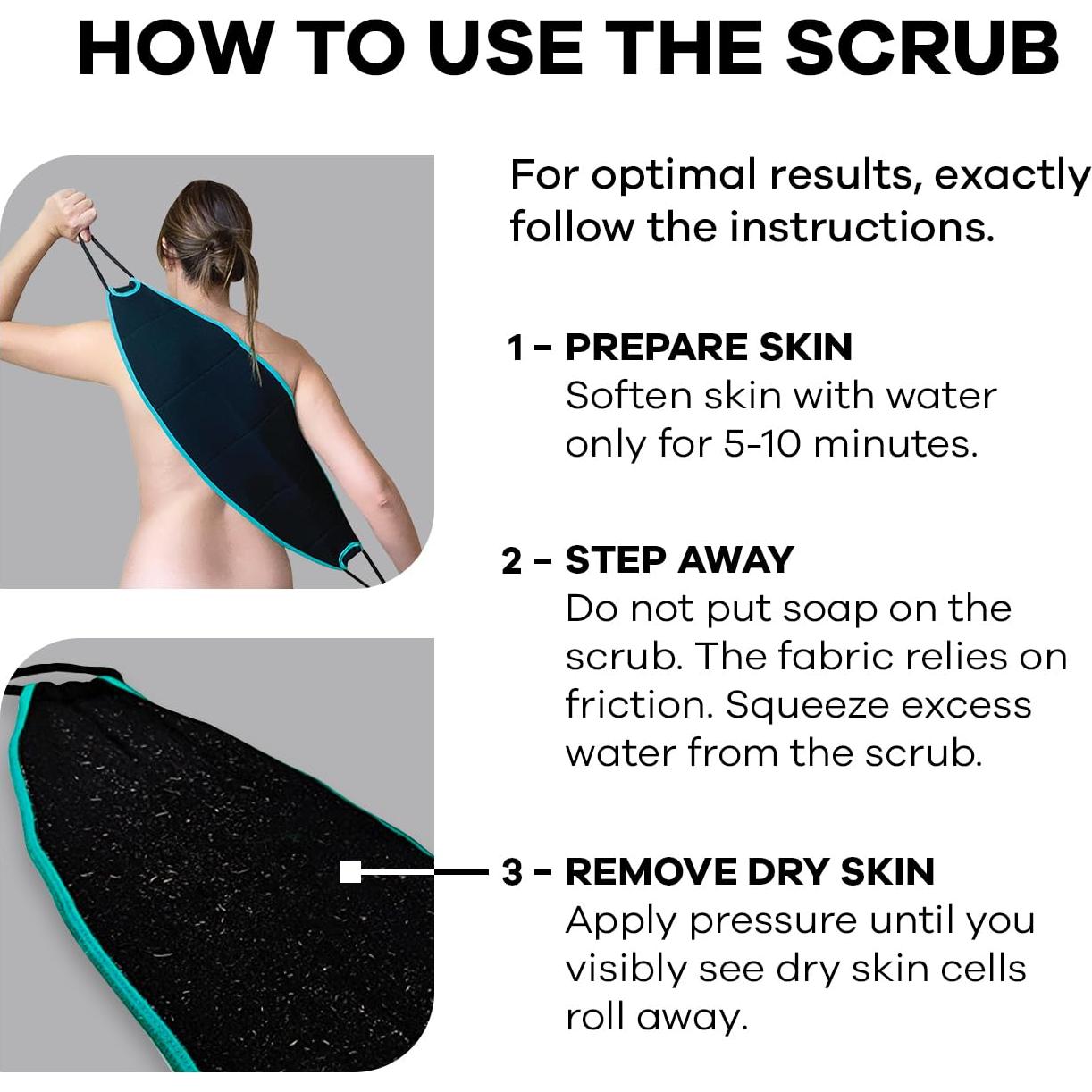 HOW TO USE THE SCRUB

For optimal results, exactly follow the instructions.

1 – PREPARE SKIN
Soften skin with water only for 5-10 minutes.

2 – STEP AWAY
Do not put soap on the scrub. The fabric relies on friction. Squeeze excess water from the scrub.

3 – REMOVE DRY SKIN
Apply pressure until you visibly see dry skin cells roll away.