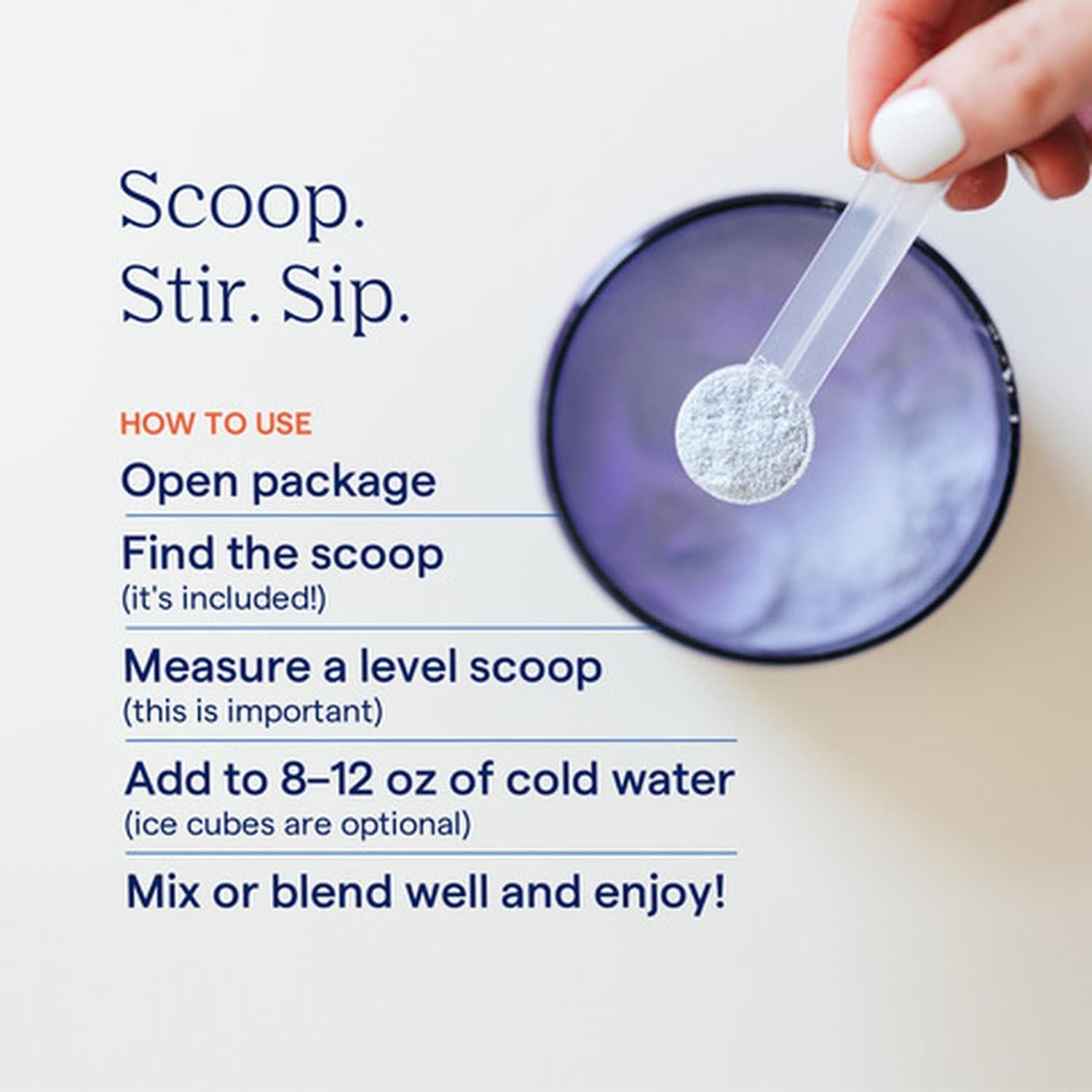 Scoop.
Stir. Sip.

HOW TO USE

Open package

Find the scoop
(it's included!)

Measure a level scoop
(this is important)

Add to 8–12 oz of cold water
(ice cubes are optional)

Mix or blend well and enjoy!