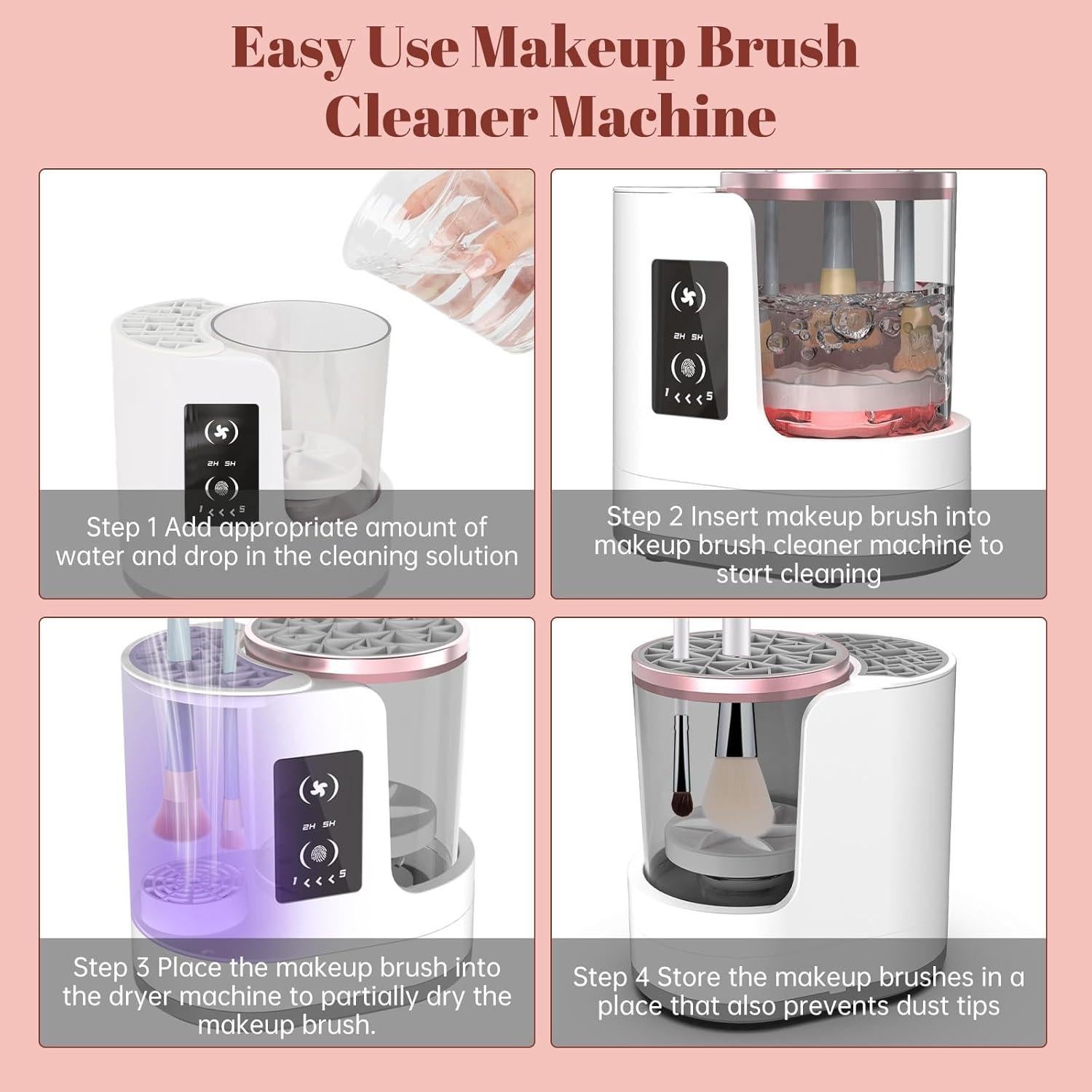 Easy Use Makeup Brush Cleaner Machine

2H 5H
1 < < < 5

Step 1 Add appropriate amount of water and drop in the cleaning solution

2H 5H
1 < < < 5

Step 2 Insert makeup brush into makeup brush cleaner machine to start cleaning

2H 5H
1 < < < 5

Step 3 Place the makeup brush into the dryer machine to partially dry the makeup brush.

Step 4 Store the makeup brushes in a place that also prevents dust tips