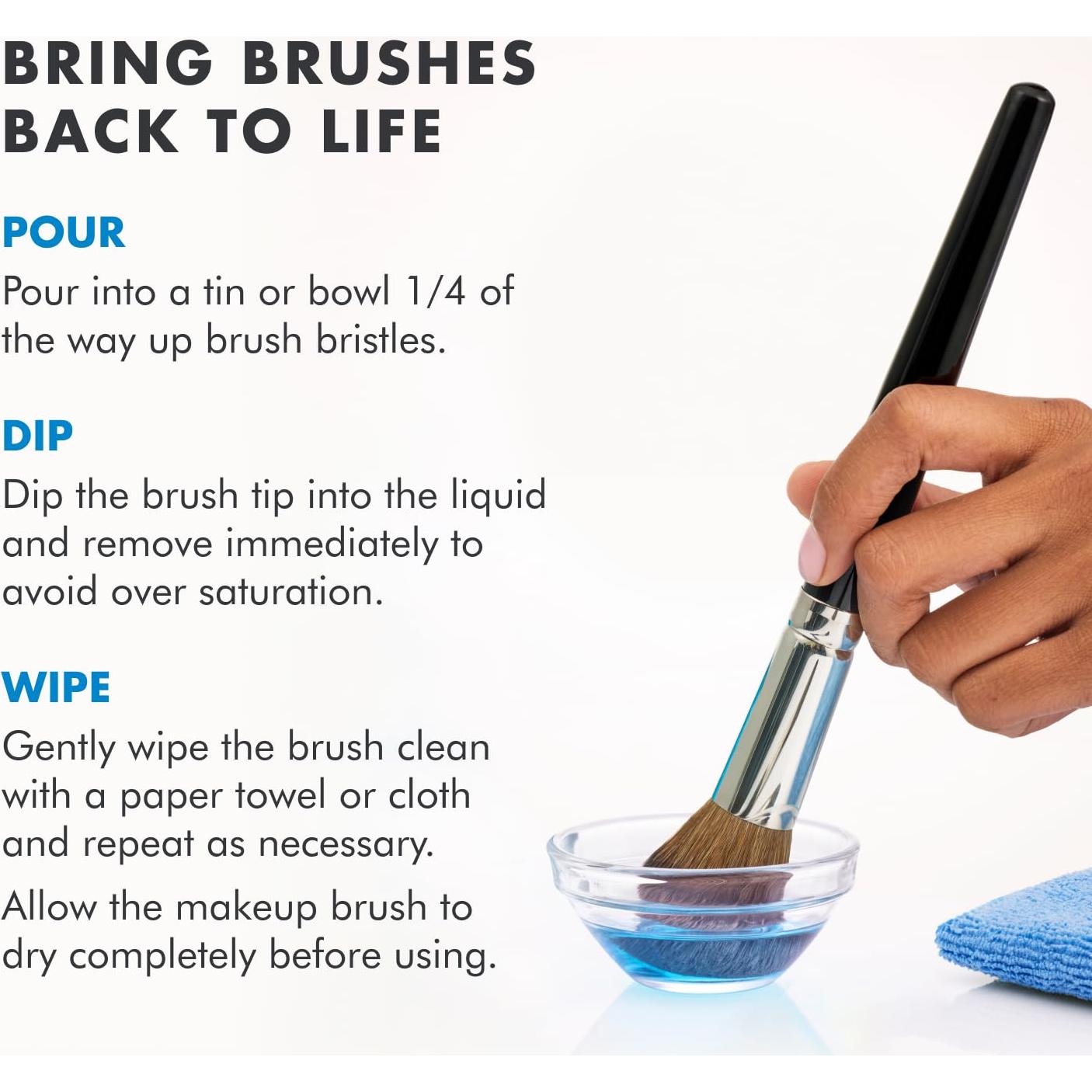 BRING BRUSHES BACK TO LIFE

POUR

Pour into a tin or bowl 1/4 of the way up brush bristles.

DIP

Dip the brush tip into the liquid and remove immediately to avoid over saturation.

WIPE

Gently wipe the brush clean with a paper towel or cloth and repeat as necessary.

Allow the makeup brush to dry completely before using.