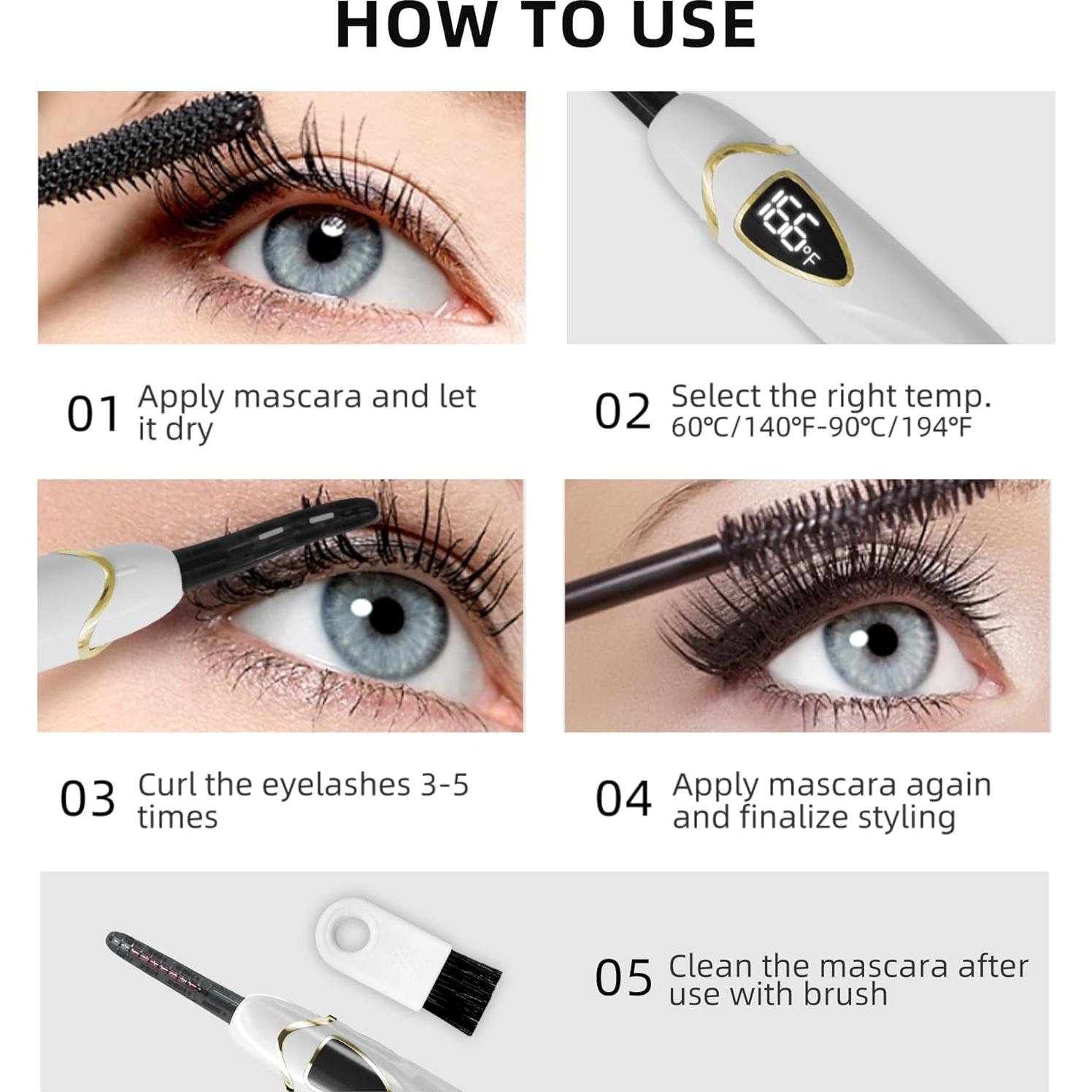 HOW TO USE

166°F

01 Apply mascara and let it dry

02 Select the right temp. 60℃/140℉-90℃/194℉

03 Curl the eyelashes 3-5 times

04 Apply mascara again and finalize styling

05 Clean the mascara after use with brush