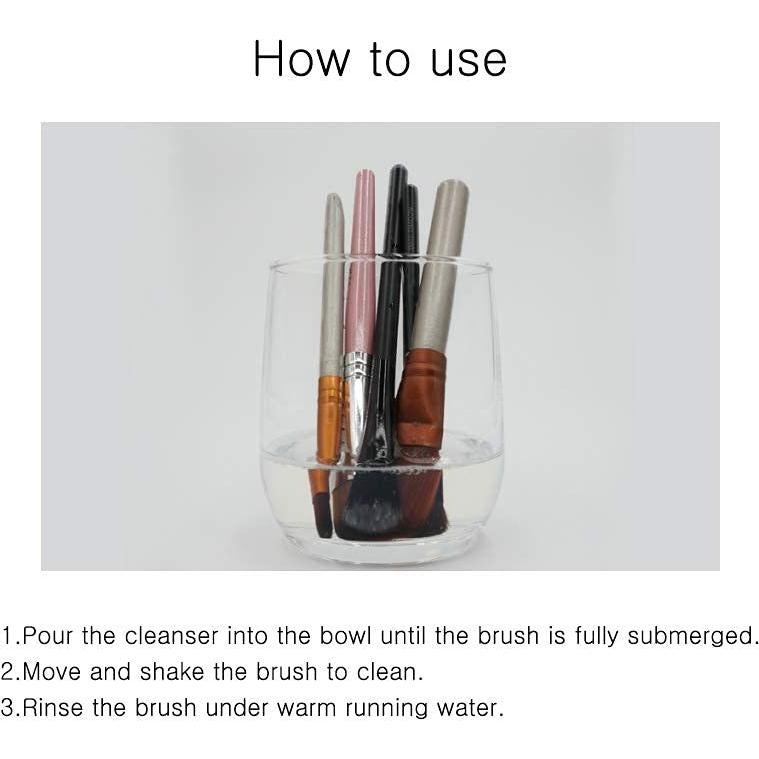 How to use

1.Pour the cleanser into the bowl until the brush is fully submerged.
2.Move and shake the brush to clean.
3.Rinse the brush under warm running water.