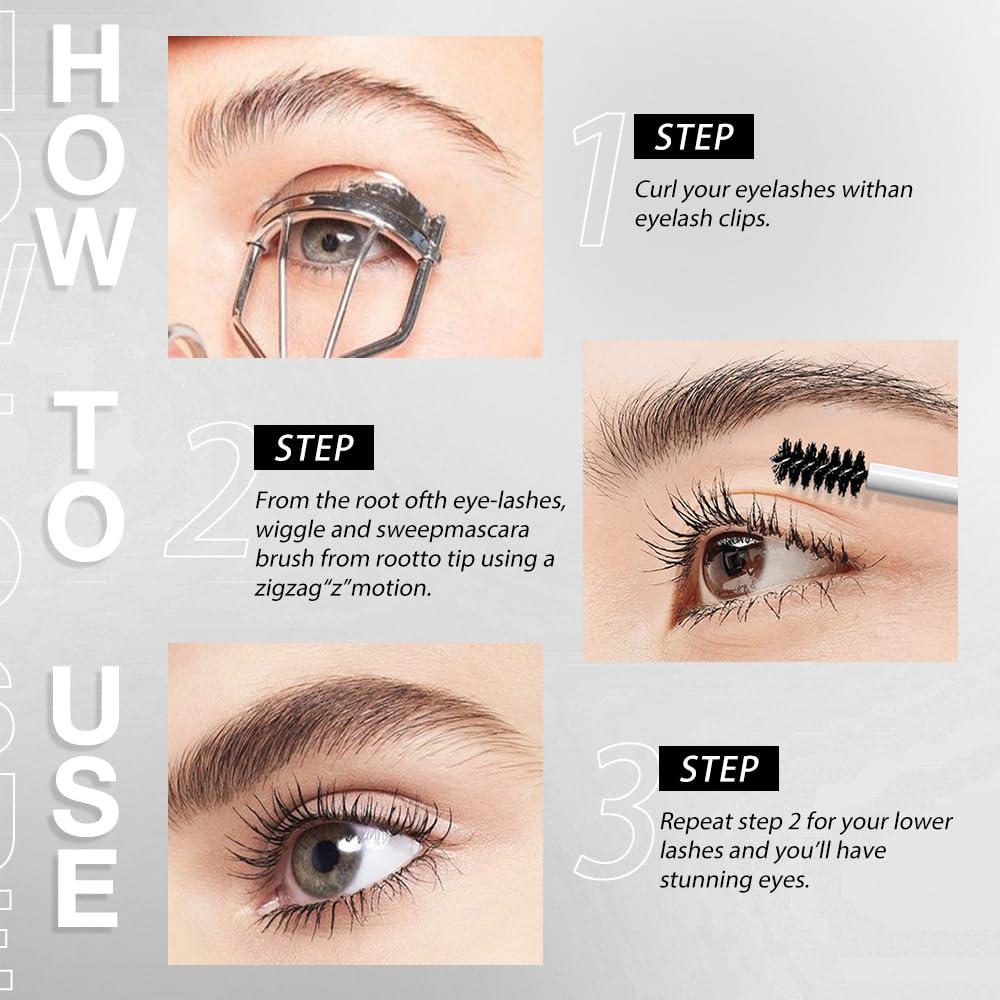 HOW TO USE

1 STEP
Curl your eyelashes withan eyelash clips.

2 STEP
From the root ofth eye-lashes, wiggle and sweepmascara brush from rootto tip using a zigzag"z"motion.

3 STEP
Repeat step 2 for your lower lashes and you'll have stunning eyes.