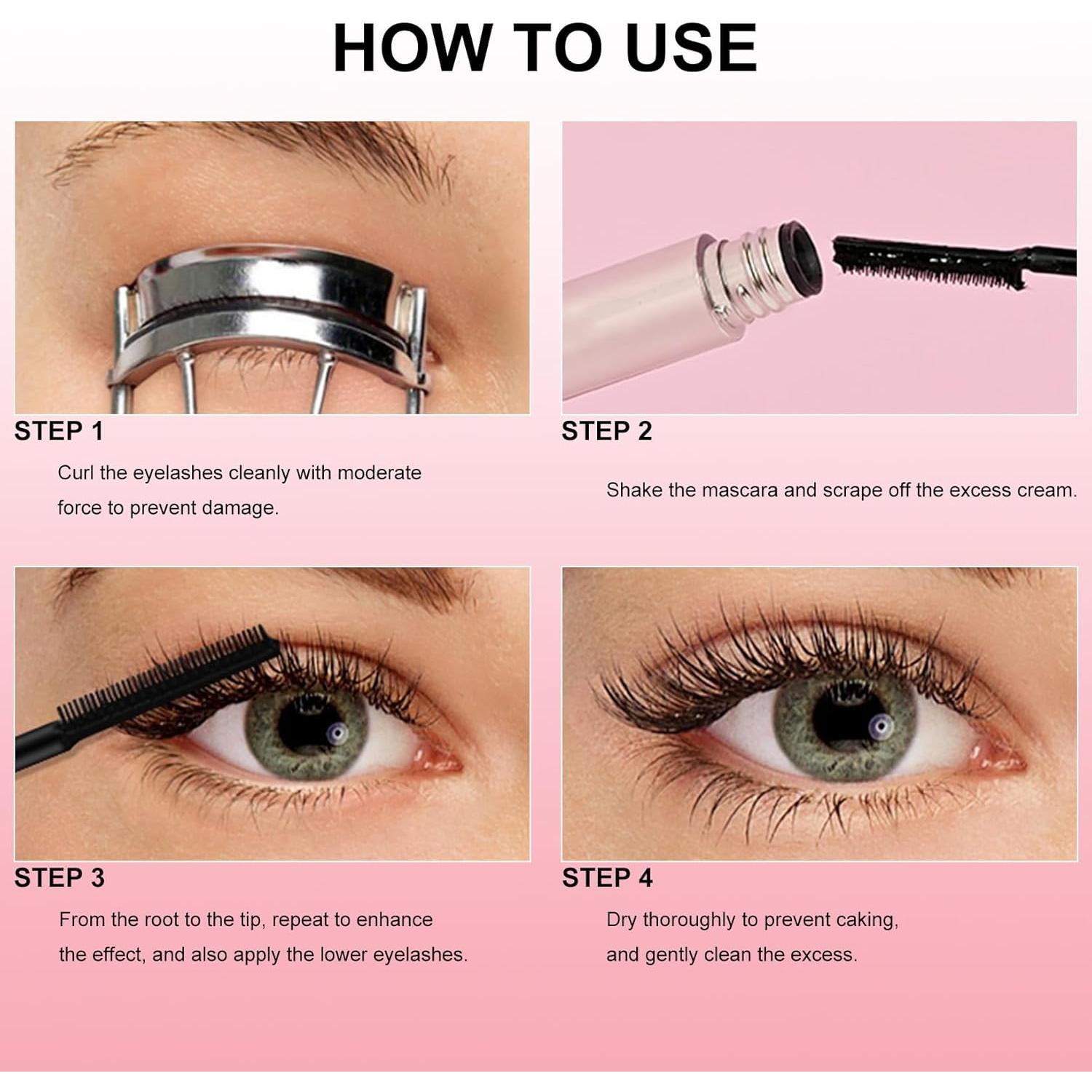 HOW TO USE

STEP 1

Curl the eyelashes cleanly with moderate force to prevent damage.

STEP 2

Shake the mascara and scrape off the excess cream.

STEP 3

From the root to the tip, repeat to enhance the effect, and also apply the lower eyelashes.

STEP 4

Dry thoroughly to prevent caking, and gently clean the excess.