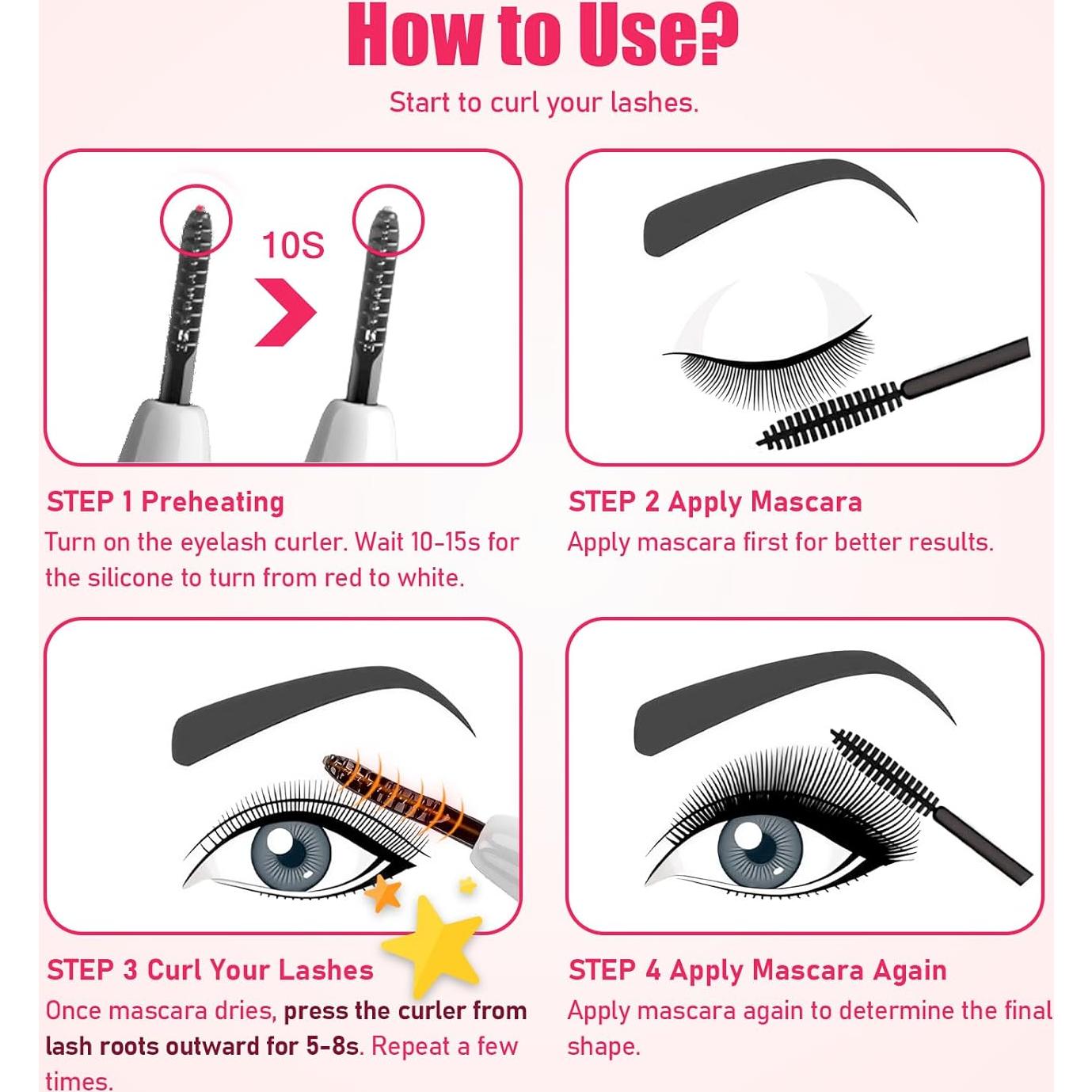 How to Use?

Start to curl your lashes.

10S

STEP 1 Preheating
Turn on the eyelash curler. Wait 10-15s for the silicone to turn from red to white.

STEP 2 Apply Mascara
Apply mascara first for better results.

STEP 3 Curl Your Lashes
Once mascara dries, press the curler from lash roots outward for 5-8s. Repeat a few times.

STEP 4 Apply Mascara Again
Apply mascara again to determine the final shape.